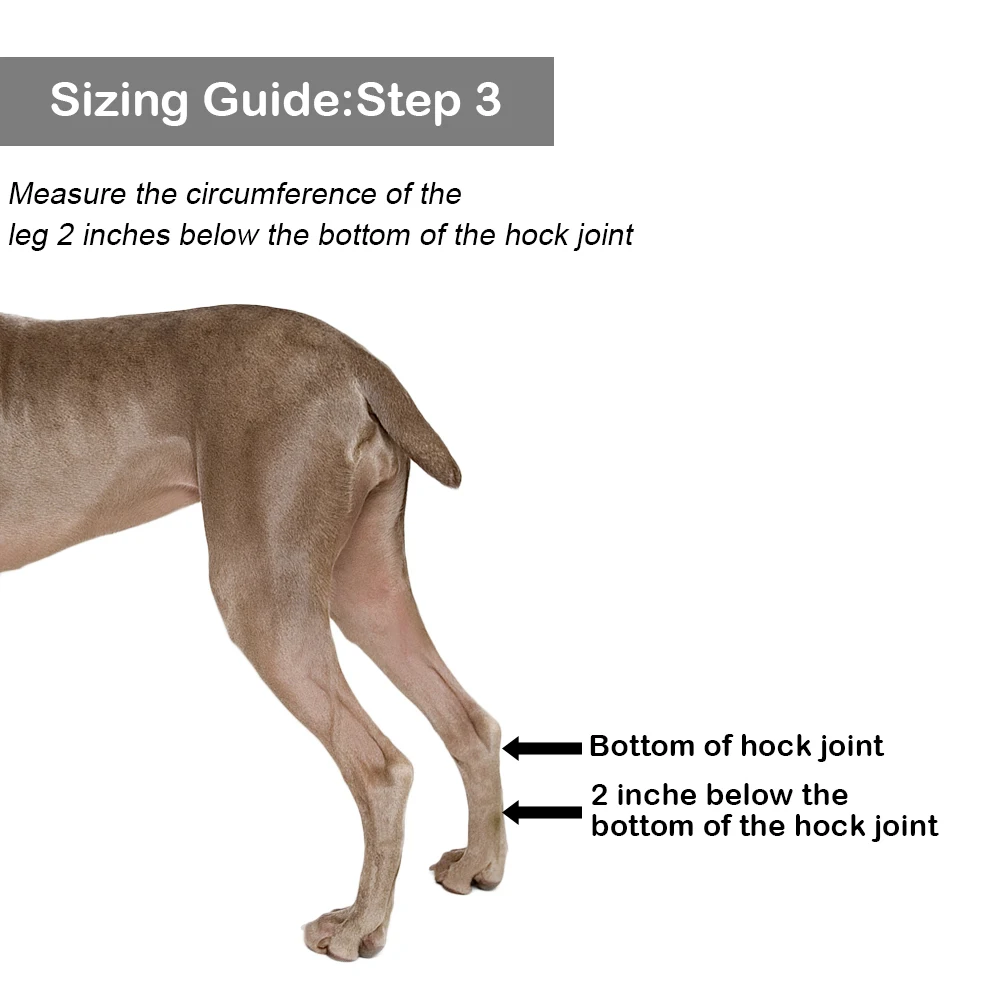 Sizing Guide:Step 3

Measure the circumference of the leg 2 inches below the bottom of the hock joint

Bottom of hock joint

2 inche below the bottom of the hock joint