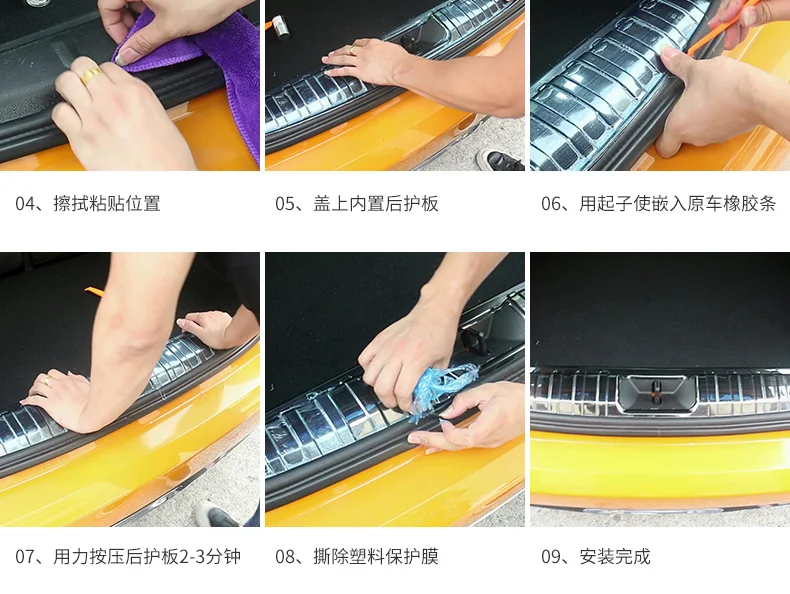 04、擦拭粘贴位置

05、盖上内置后护板

06、用起子使嵌入原车橡胶条

07、用力按压后护板2-3分钟

08、撕除塑料保护膜

09、安装完成