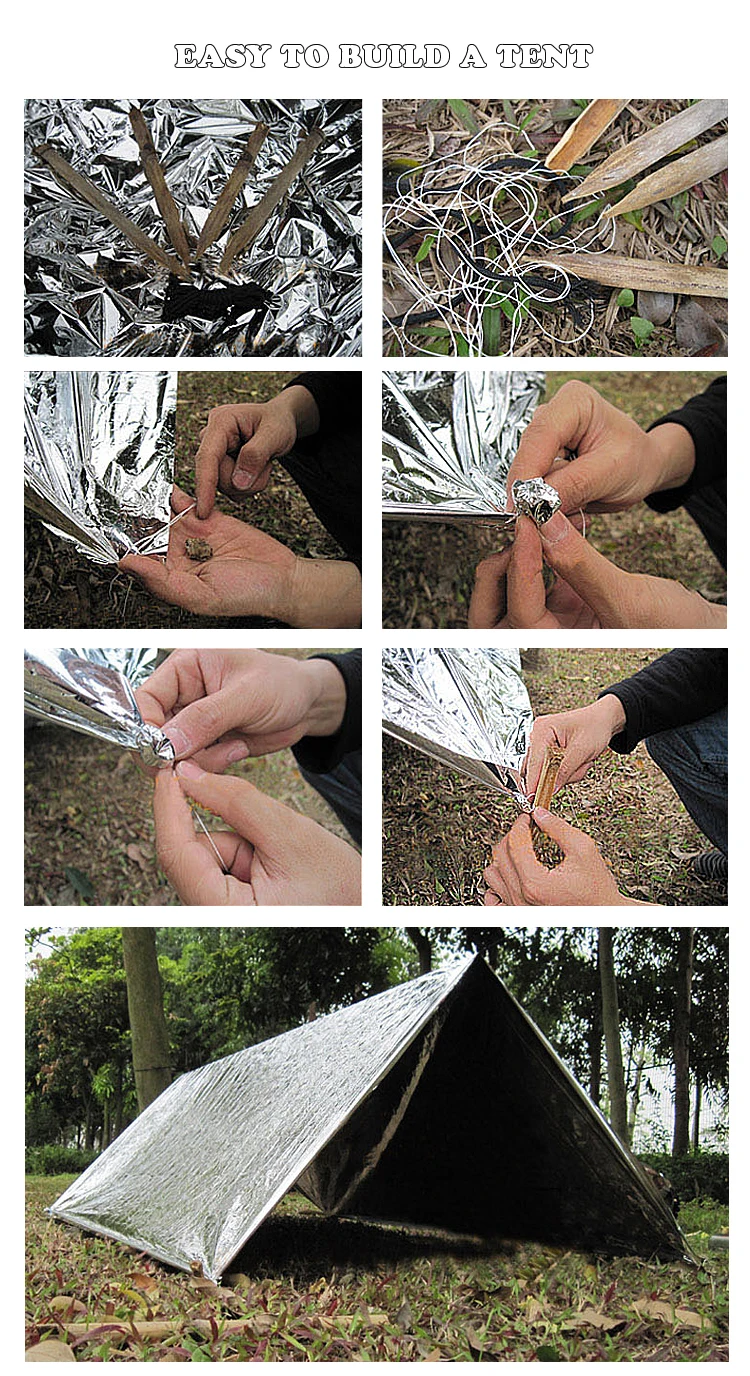 EASY TO BUILD A TENT