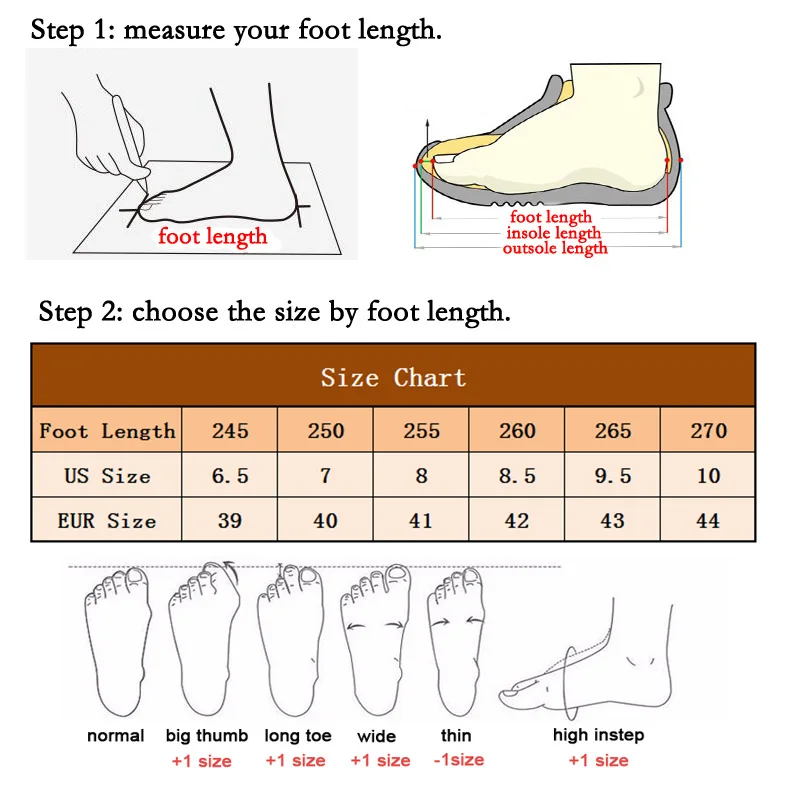 Step 1: measure your foot length.

foot length

foot length
insole length
outsole length

Step 2: choose the size by foot length.

| Size Chart | | | | | | |
|---|---|---|---|---|---|---|
| Foot Length | 245 | 250 | 255 | 260 | 265 | 270 |
| US Size | 6.5 | 7 | 8 | 8.5 | 9.5 | 10 |
| EUR Size | 39 | 40 | 41 | 42 | 43 | 44 |

normal

big thumb
+1 size

long toe
+1 size

wide
+1 size

thin
-1size

high instep
+1 size