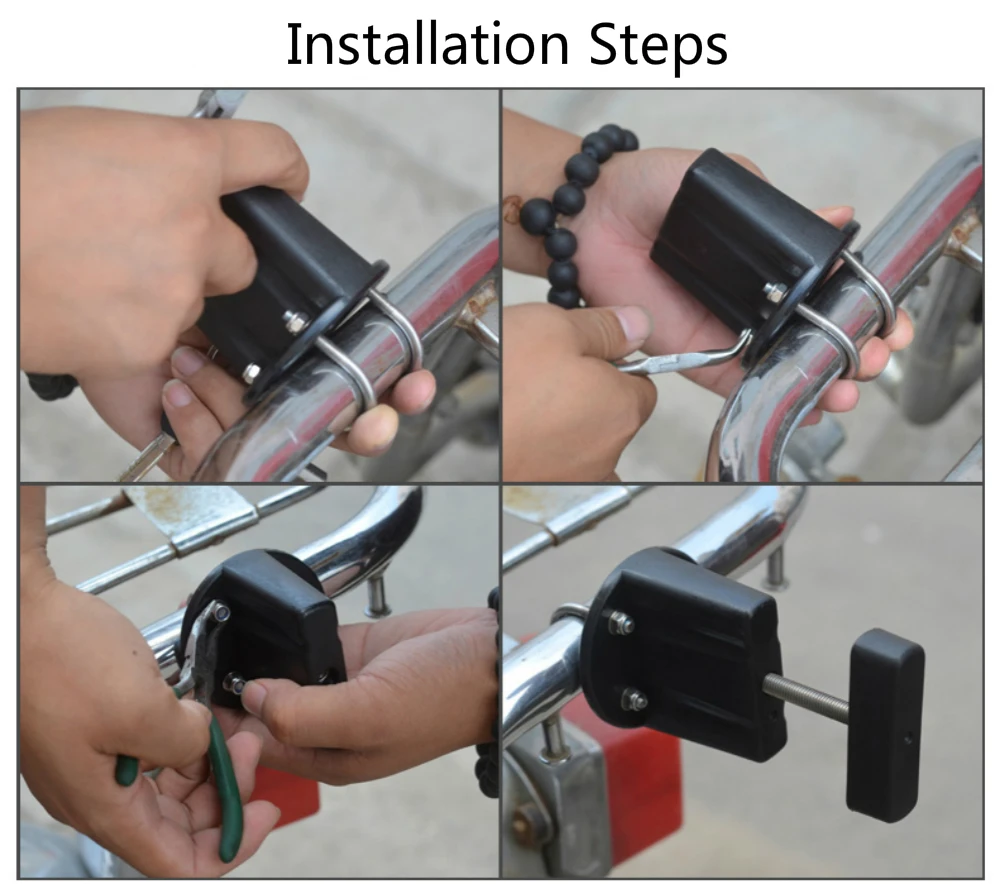 Installation Steps