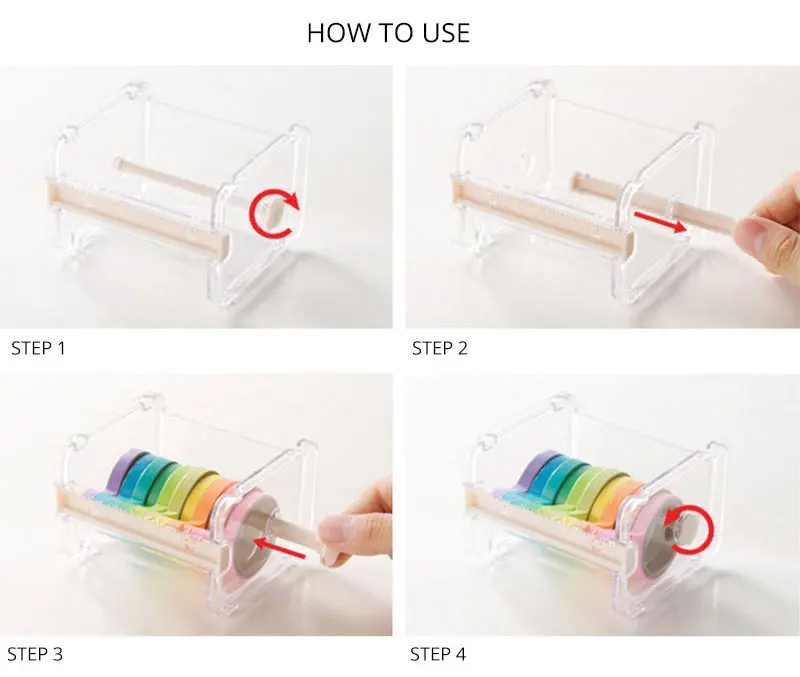 HOW TO USE

STEP 1

STEP 2

STEP 3

STEP 4