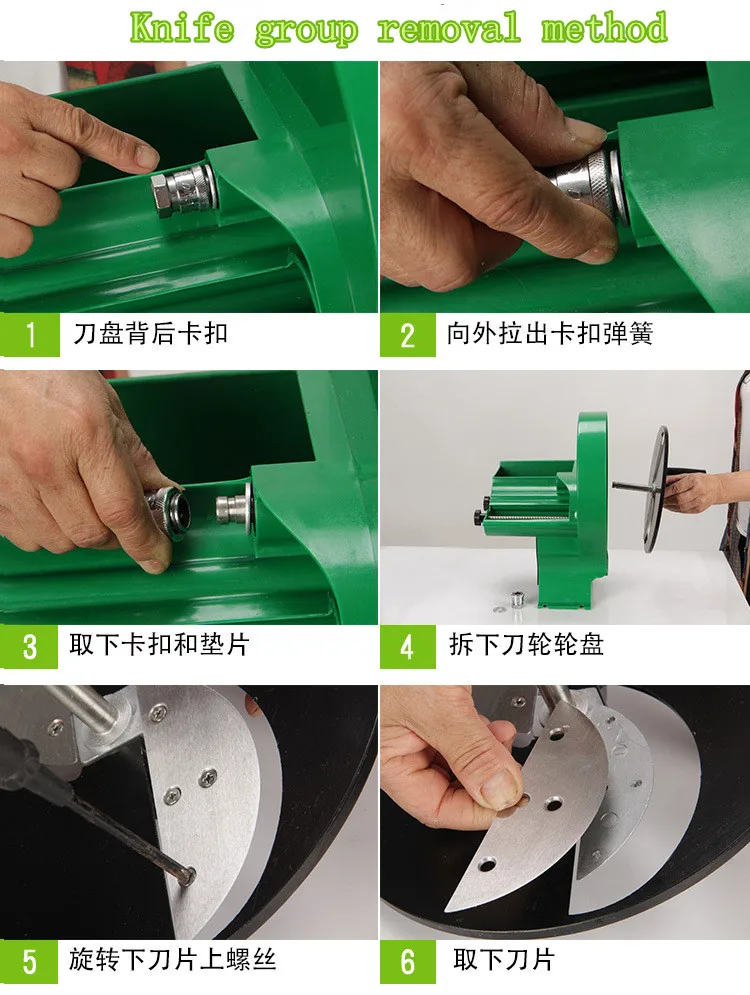 Knife group removal method

1 刀盘背后卡扣

2 向外拉出卡扣弹簧

3 取下卡扣和垫片

4 拆下刀轮轮盘

5 旋转下刀片上螺丝

6 取下刀片