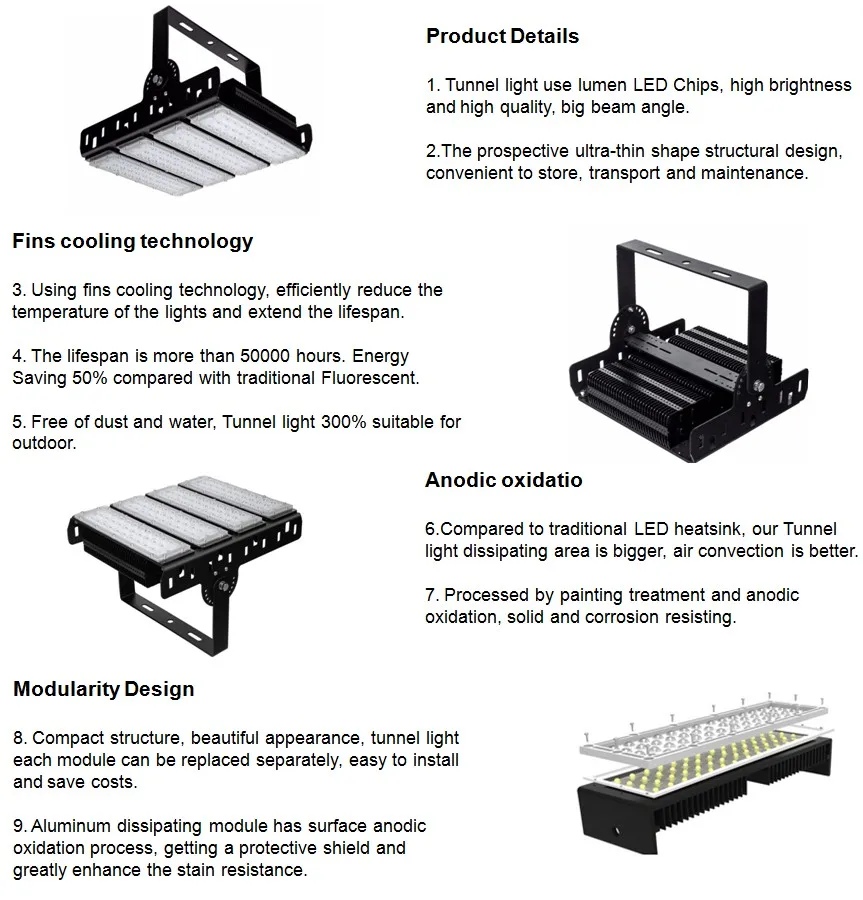 Product Details

1. Tunnel light use lumen LED Chips, high brightness and high quality, big beam angle.

2.The prospective ultra-thin shape structural design, convenient to store, transport and maintenance.

Fins cooling technology

3. Using fins cooling technology, efficiently reduce the temperature of the lights and extend the lifespan.

4. The lifespan is more than 50000 hours. Energy Saving 50% compared with traditional Fluorescent.

5. Free of dust and water, Tunnel light 300% suitable for outdoor.

Anodic oxidatio

6.Compared to traditional LED heatsink, our Tunnel light dissipating area is bigger, air convection is better.

7. Processed by painting treatment and anodic oxidation, solid and corrosion resisting.

Modularity Design

8. Compact structure, beautiful appearance, tunnel light each module can be replaced separately, easy to install and save costs.

9. Aluminum dissipating module has surface anodic oxidation process, getting a protective shield and greatly enhance the stain resistance.