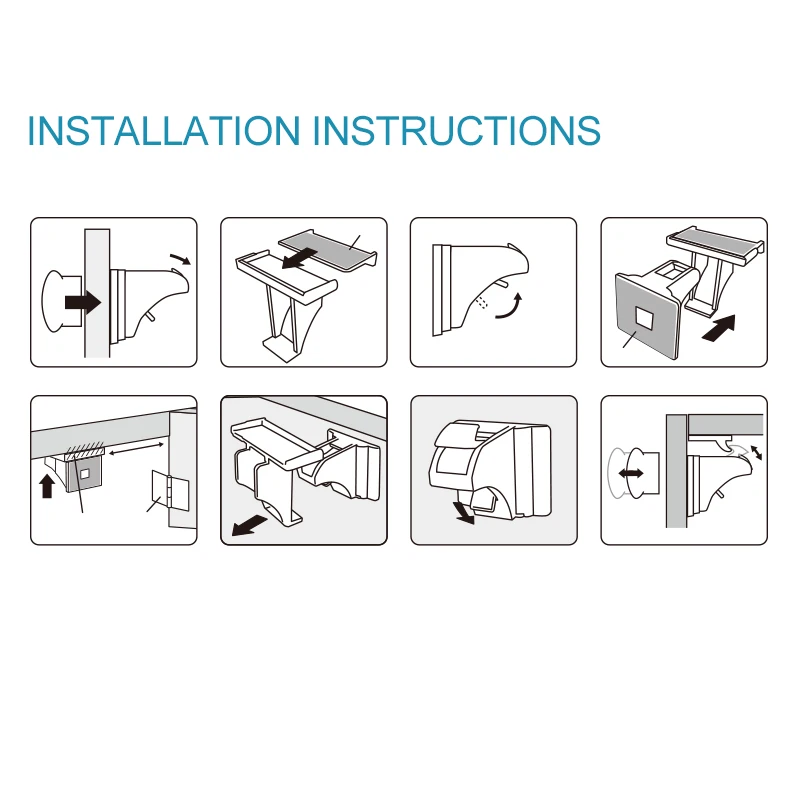 INSTALLATION INSTRUCTIONS