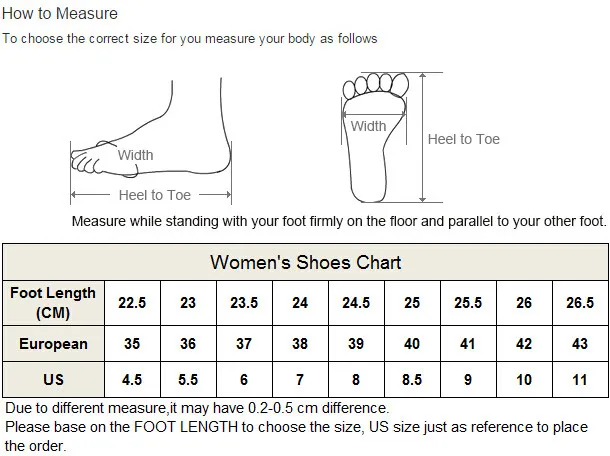 How to Measure

To choose the correct size for you measure your body as follows

Width

Heel to Toe

Width

Heel to Toe

Measure while standing with your foot firmly on the floor and parallel to your other foot.

Women's Shoes Chart

| Foot Length (CM) | 22.5 | 23 | 23.5 | 24 | 24.5 | 25 | 25.5 | 26 | 26.5 |
|---|---|---|---|---|---|---|---|---|---|
| European | 35 | 36 | 37 | 38 | 39 | 40 | 41 | 42 | 43 |
| US | 4.5 | 5.5 | 6 | 7 | 8 | 8.5 | 9 | 10 | 11 |

Due to different measure,it may have 0.2-0.5 cm difference.
Please base on the FOOT LENGTH to choose the size, US size just as reference to place the order.