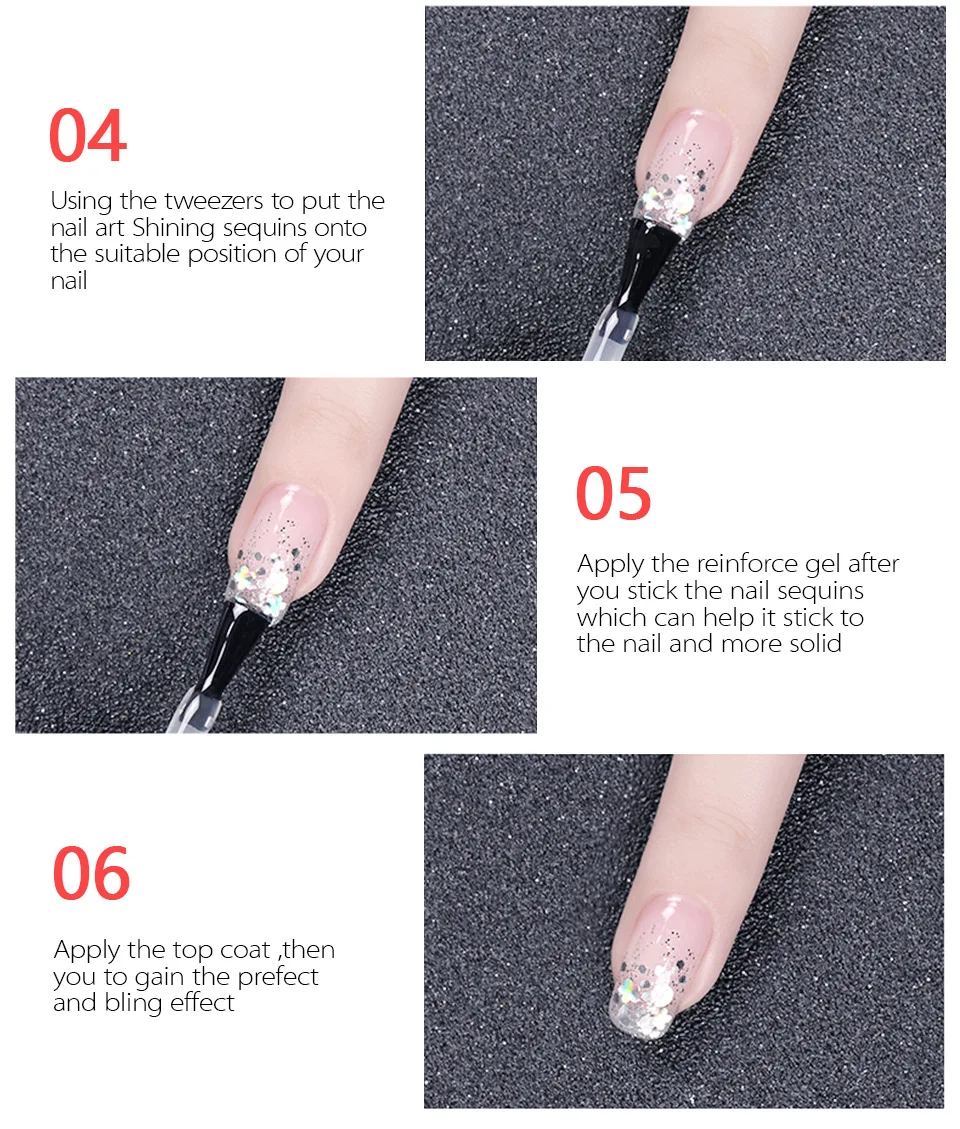 04

Using the tweezers to put the nail art Shining sequins onto the suitable position of your nail

05

Apply the reinforce gel after you stick the nail sequins which can help it stick to the nail and more solid

06

Apply the top coat ,then you to gain the prefect and bling effect