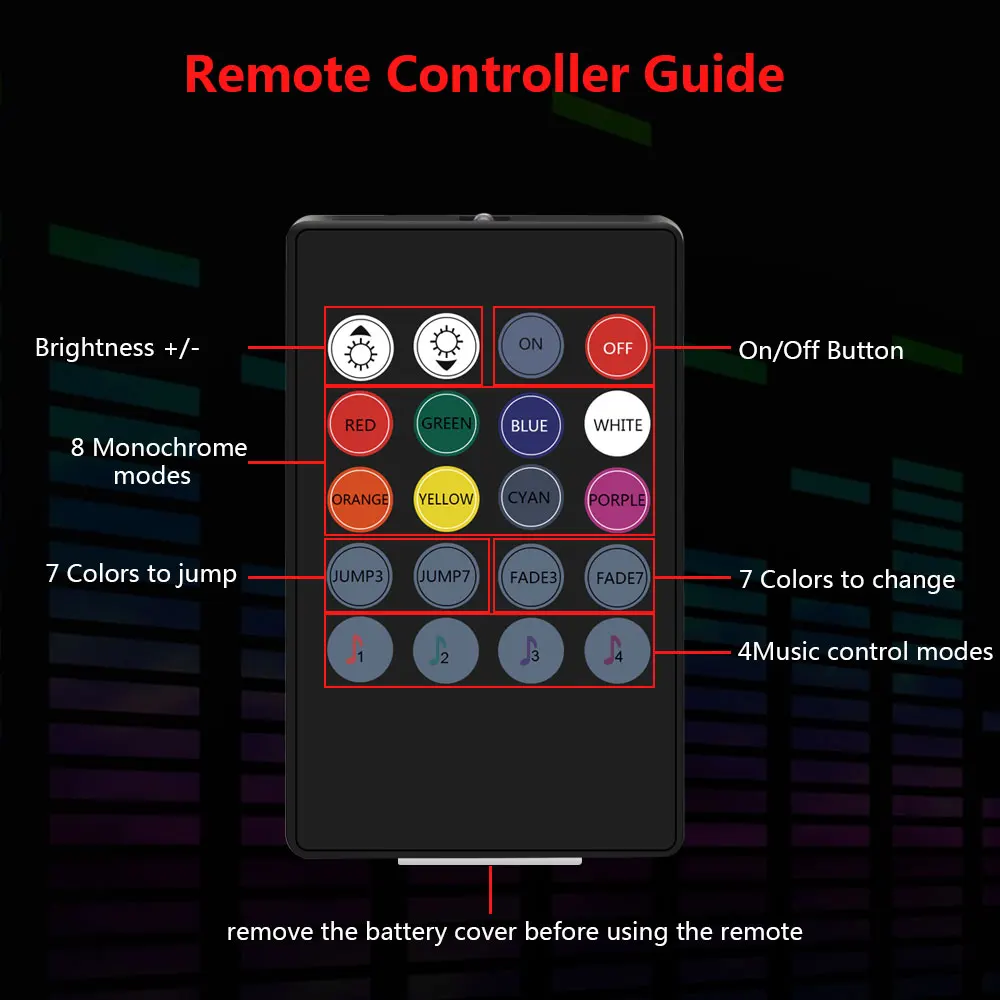 Remote Controller Guide

Brightness +/-

ON

OFF

On/Off Button

8 Monochrome modes

RED

GREEN

BLUE

WHITE

ORANGE

YELLOW

CYAN

PORPLE

7 Colors to jump

JUMP3

JUMP7

FADE3

FADE7

7 Colors to change

1

2

3

4

4Music control modes

remove the battery cover before using the remote