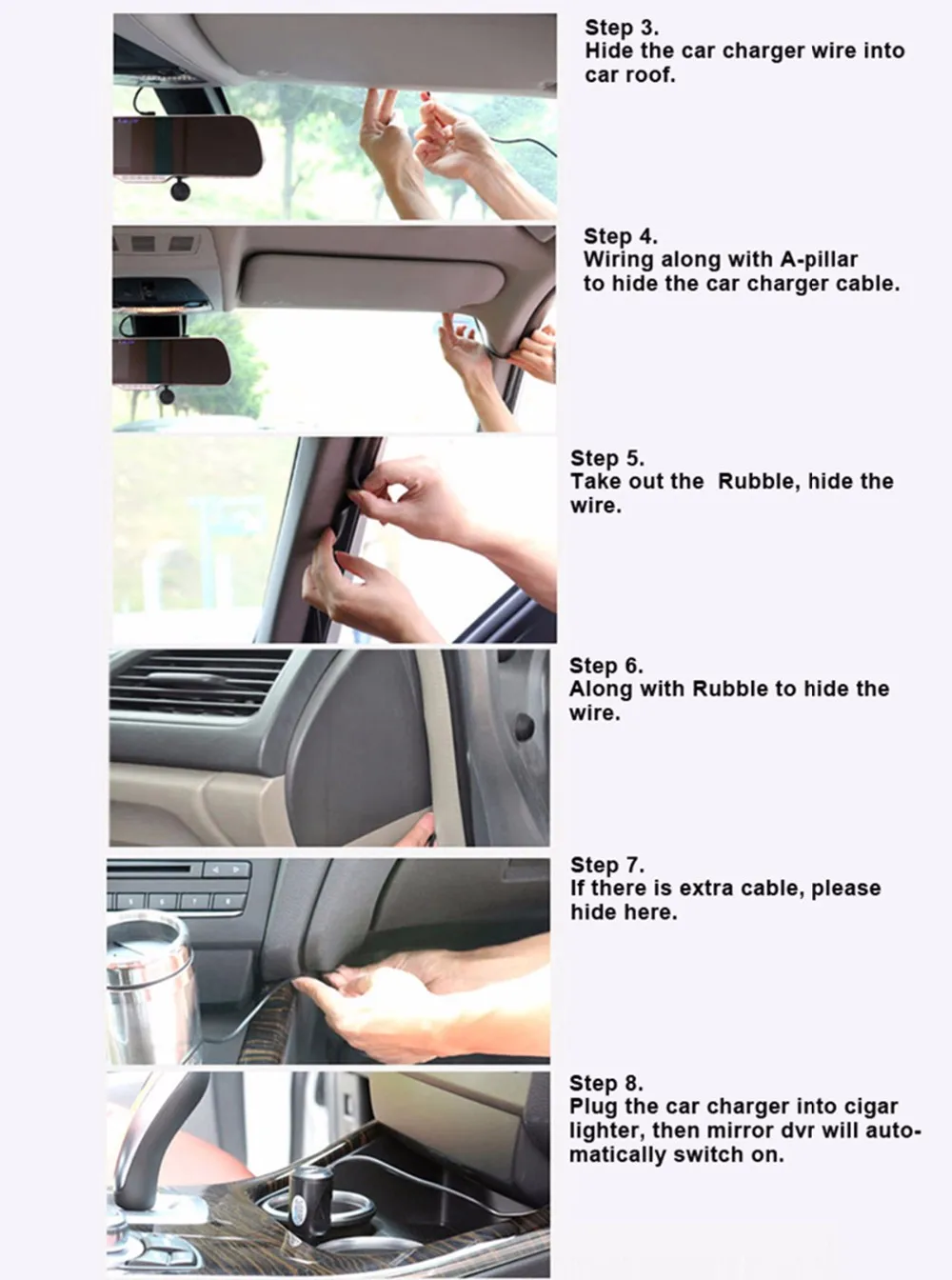 Step 3.
Hide the car charger wire into car roof.

Step 4.
Wiring along with A-pillar to hide the car charger cable.

Step 5.
Take out the  Rubble, hide the wire.

Step 6.
Along with Rubble to hide the wire.

Step 7.
If there is extra cable, please hide here.

Step 8.
Plug the car charger into cigar lighter, then mirror dvr will automatically switch on.