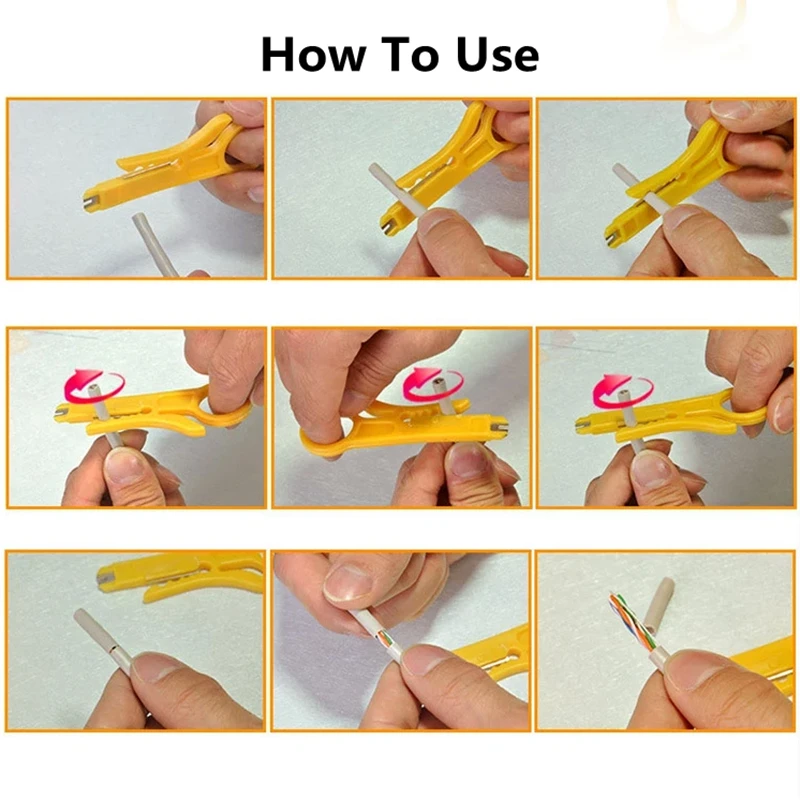 How To Use