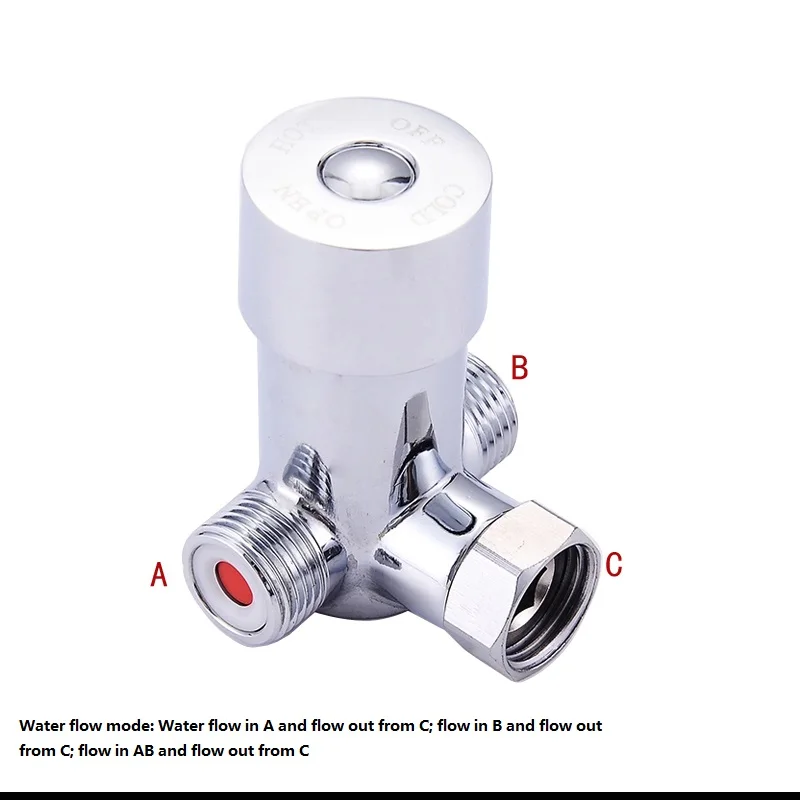 HOT OFF COLD OPEN

B

A

C

Water flow mode: Water flow in A and flow out from C; flow in B and flow out from C; flow in AB and flow out from C