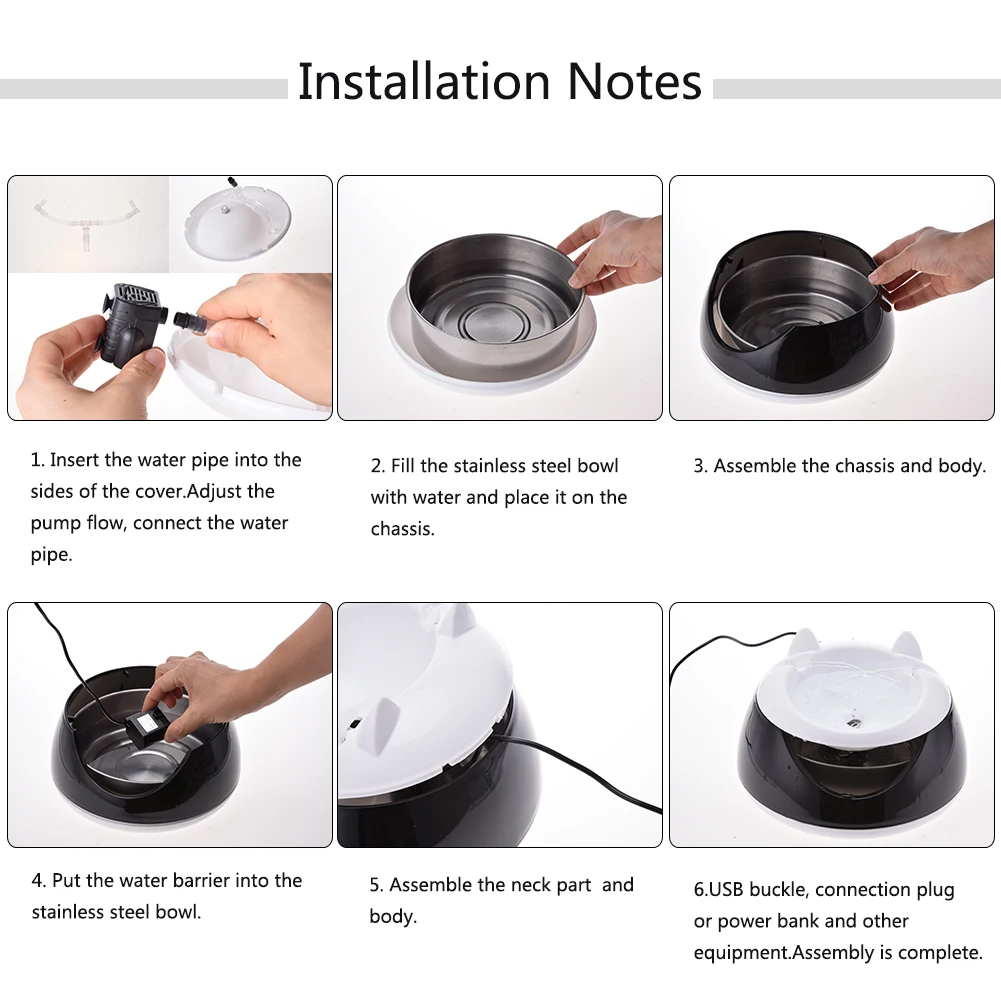 Installation Notes

1. Insert the water pipe into the sides of the cover.Adjust the pump flow, connect the water pipe.

2. Fill the stainless steel bowl with water and place it on the chassis.

3. Assemble the chassis and body.

4. Put the water barrier into the stainless steel bowl.

5. Assemble the neck part and body.

6.USB buckle, connection plug or power bank and other equipment.Assembly is complete.