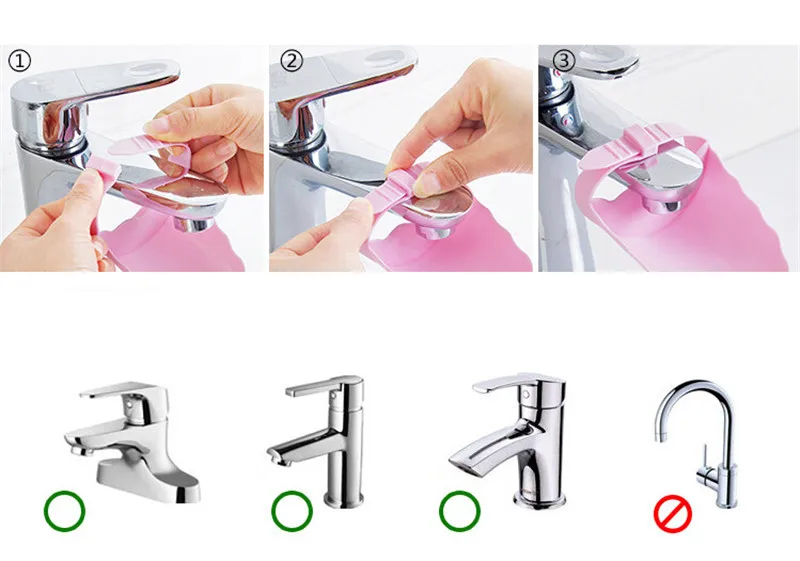 ①

②

③