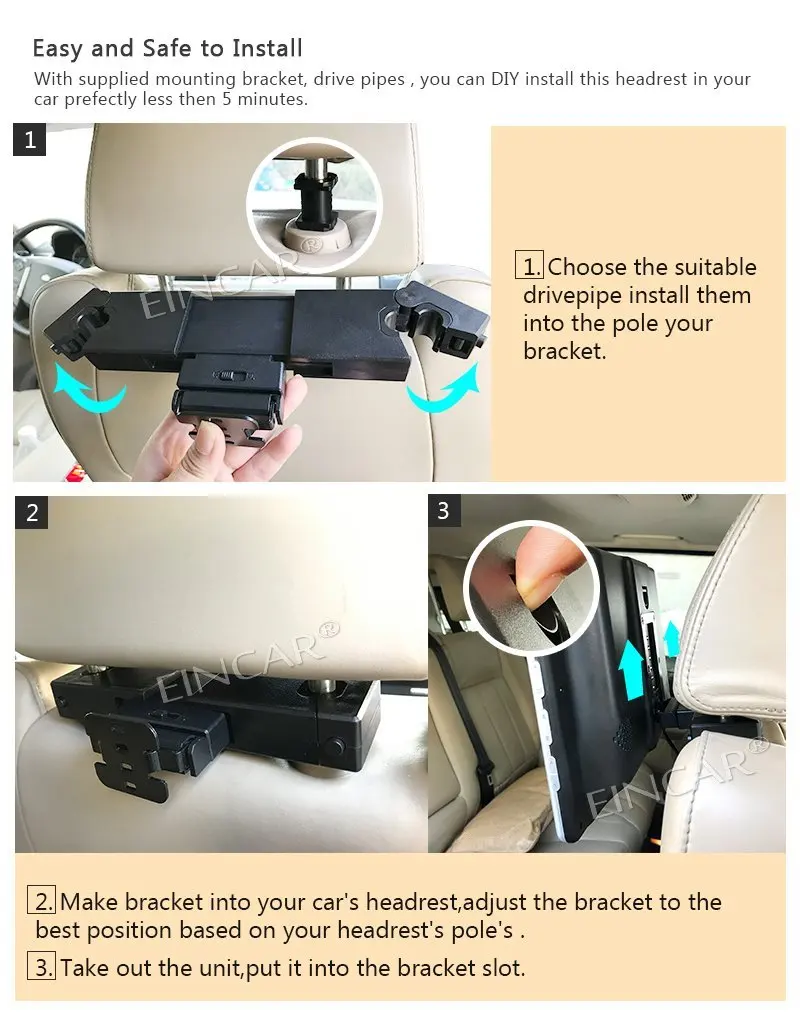 Easy and Safe to Install

With supplied mounting bracket, drive pipes , you can DIY install this headrest in your car prefectly less then 5 minutes.

1

EINCAR®

1. Choose the suitable drivepipe install them into the pole your bracket.

2

EINCAR®

3

EINCAR®

2. Make bracket into your car's headrest,adjust the bracket to the best position based on your headrest's pole's .

3. Take out the unit,put it into the bracket slot.