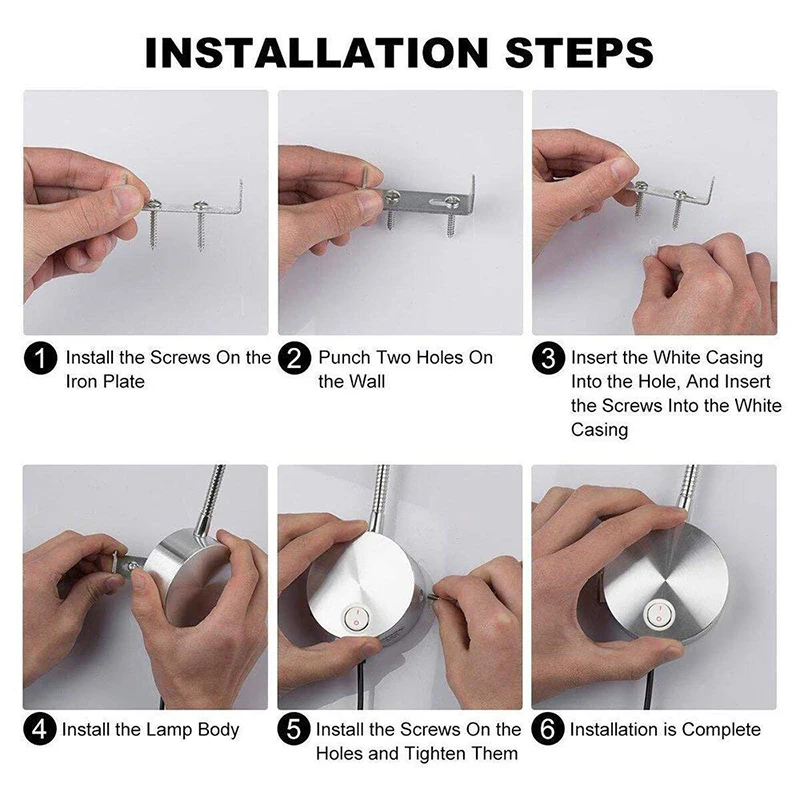 INSTALLATION STEPS

1 Install the Screws On the Iron Plate

2 Punch Two Holes On the Wall

3 Insert the White Casing Into the Hole, And Insert the Screws Into the White Casing

4 Install the Lamp Body

5 Install the Screws On the Holes and Tighten Them

6 Installation is Complete