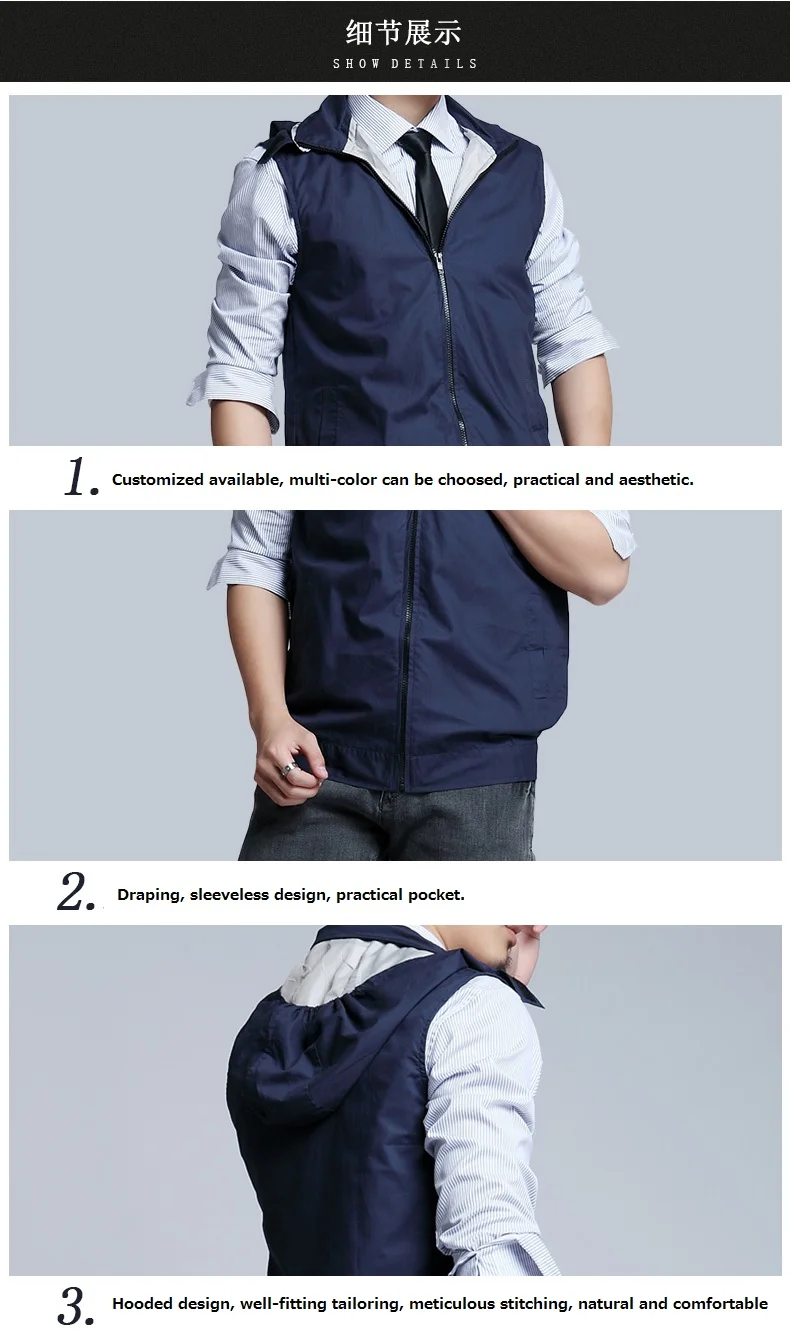 细节展示
SHOW DETAILS

1. Customized available, multi-color can be choosed, practical and aesthetic.

2. Draping, sleeveless design, practical pocket.

3. Hooded design, well-fitting tailoring, meticulous stitching, natural and comfortable