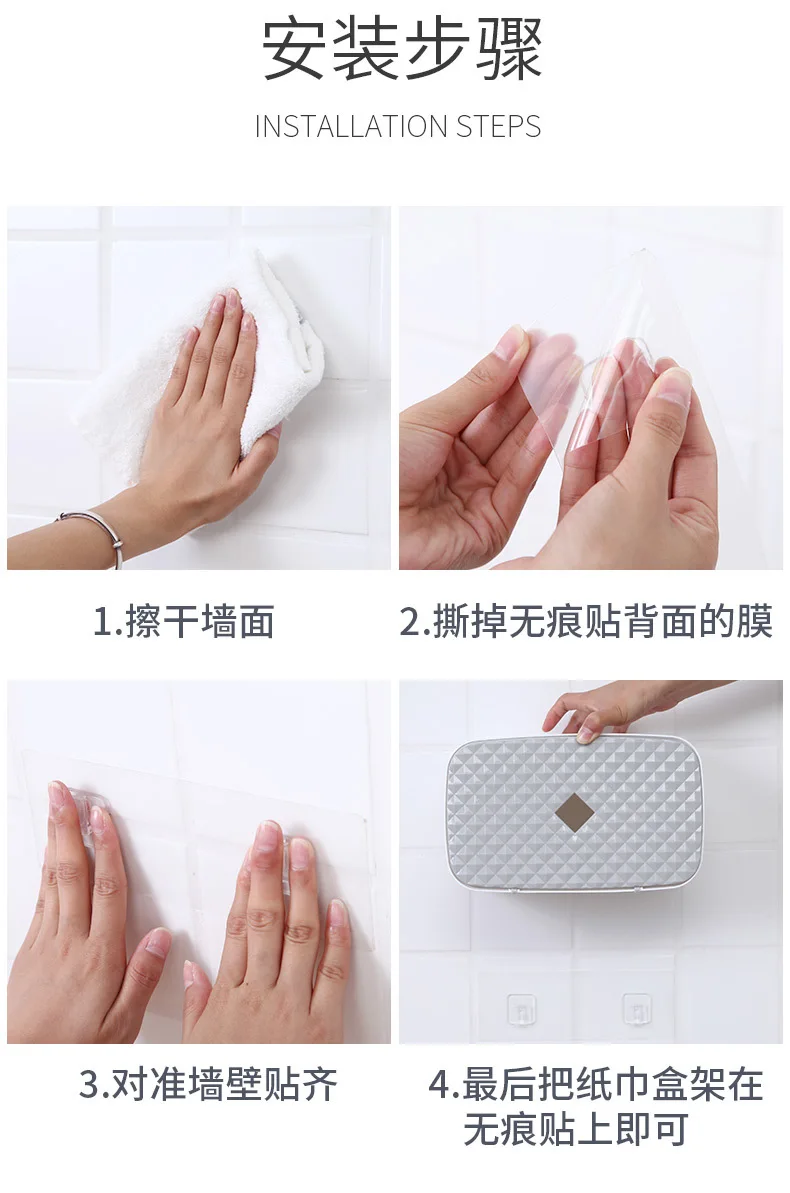 安装步骤

INSTALLATION STEPS

1.擦干墙面

2.撕掉无痕贴背面的膜

3.对准墙壁贴齐

4.最后把纸巾盒架在无痕贴上即可