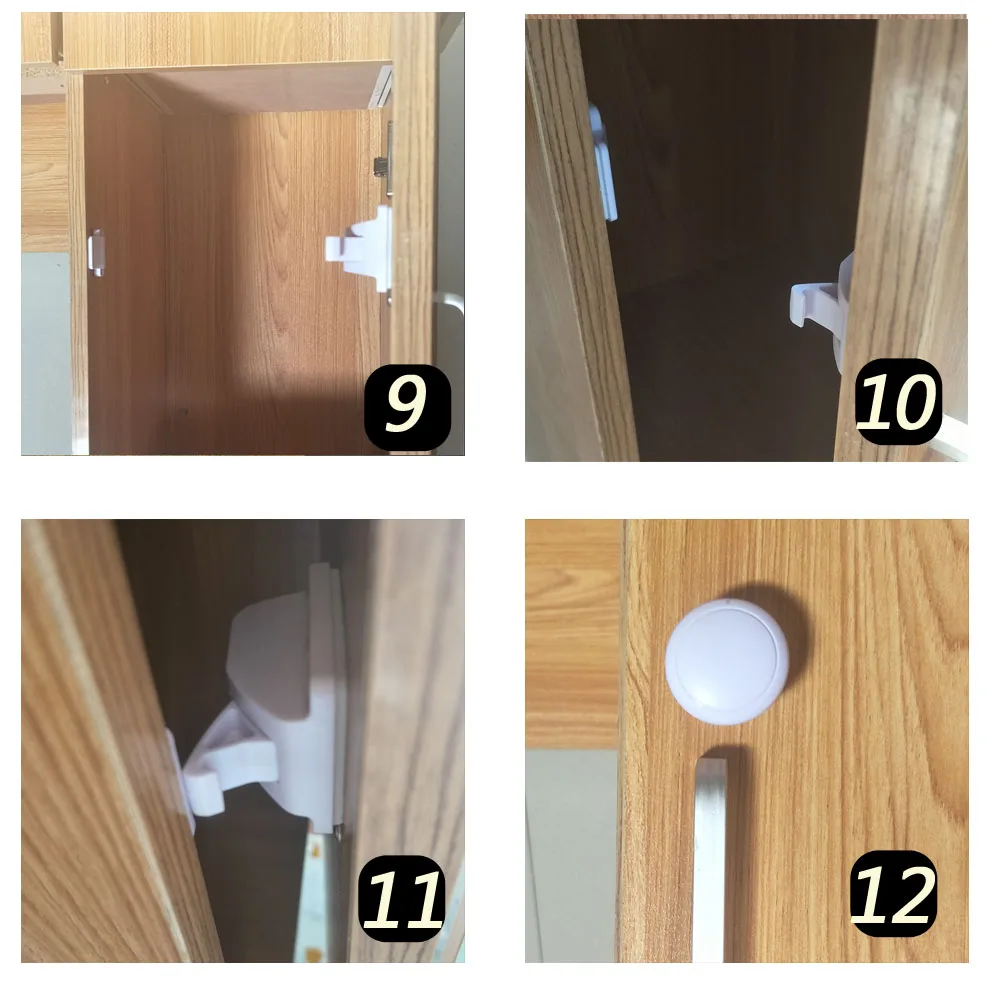 9

10

11

12