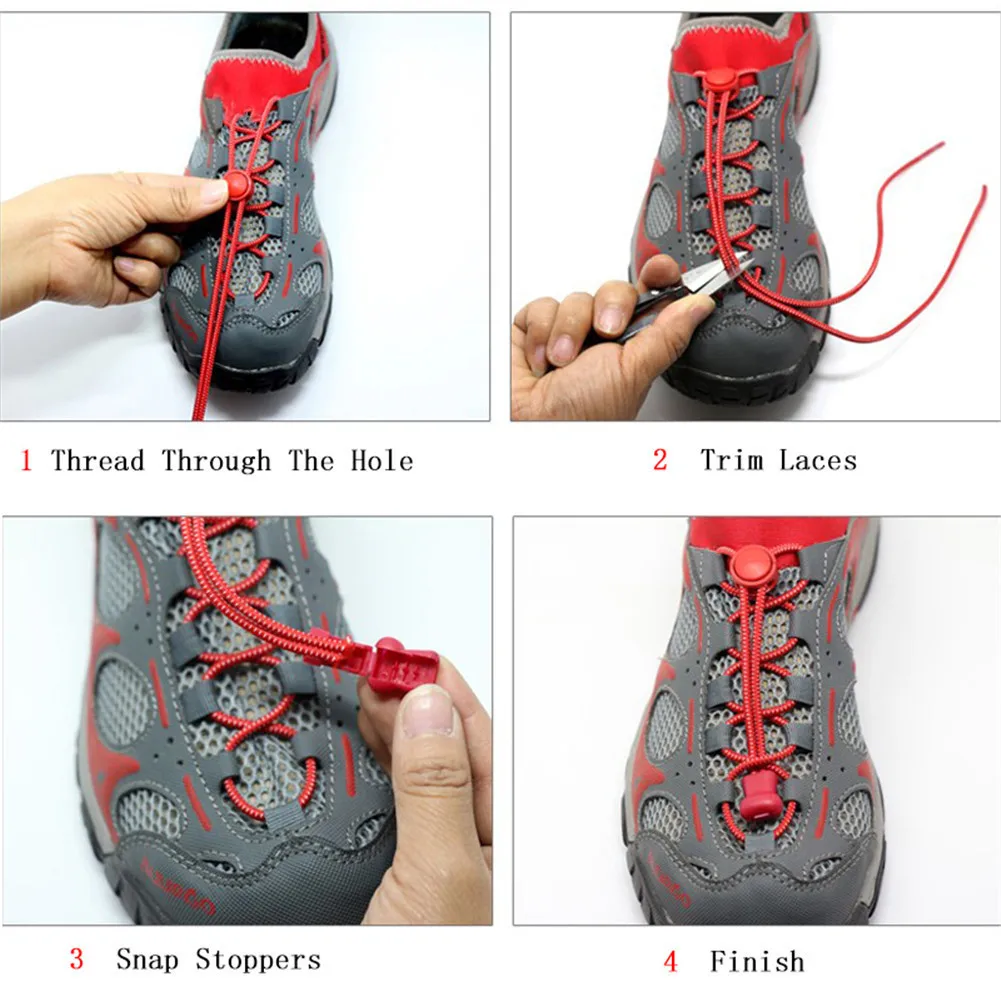 1 Thread Through The Hole

2 Trim Laces

3 Snap Stoppers

4 Finish