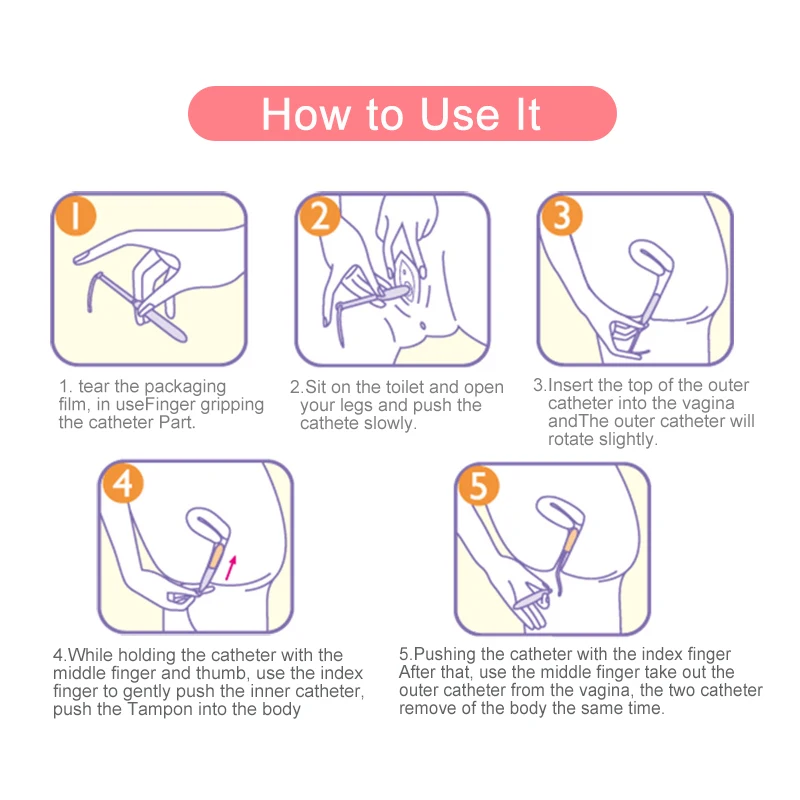 How to Use It

1

1. tear the packaging film, in useFinger gripping the catheter Part.

2

2.Sit on the toilet and open your legs and push the cathete slowly.

3

3.Insert the top of the outer catheter into the vagina andThe outer catheter will rotate slightly.

4

4.While holding the catheter with the middle finger and thumb, use the index finger to gently push the inner catheter, push the Tampon into the body

5

5.Pushing the catheter with the index finger After that, use the middle finger take out the outer catheter from the vagina, the two catheter remove of the body the same time.