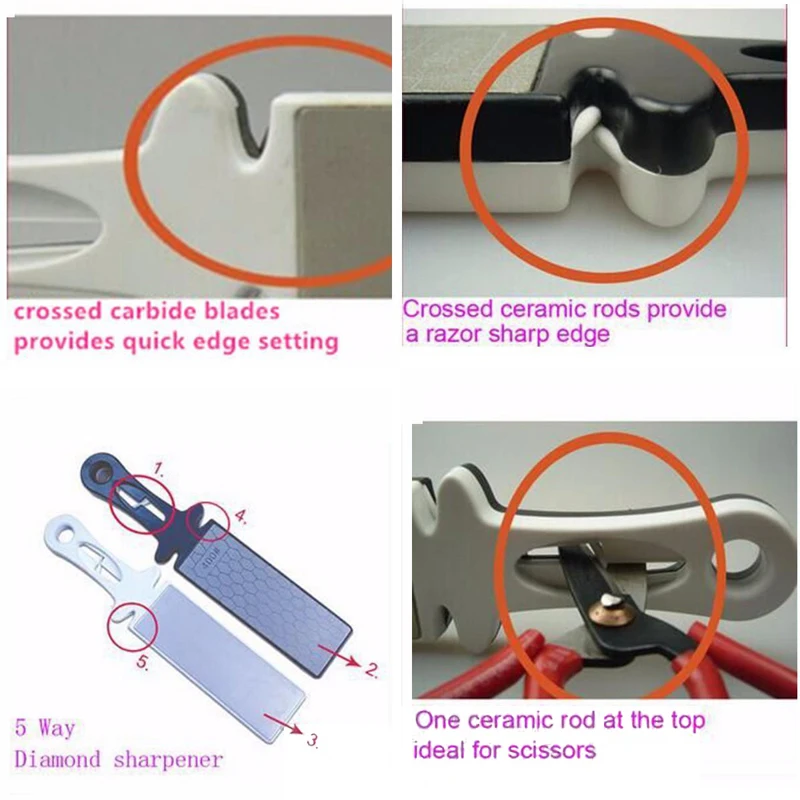 crossed carbide blades provides quick edge setting

Crossed ceramic rods provide a razor sharp edge

1.

4.

400#

5.

2.

3.

5 Way Diamond sharpener

One ceramic rod at the top ideal for scissors