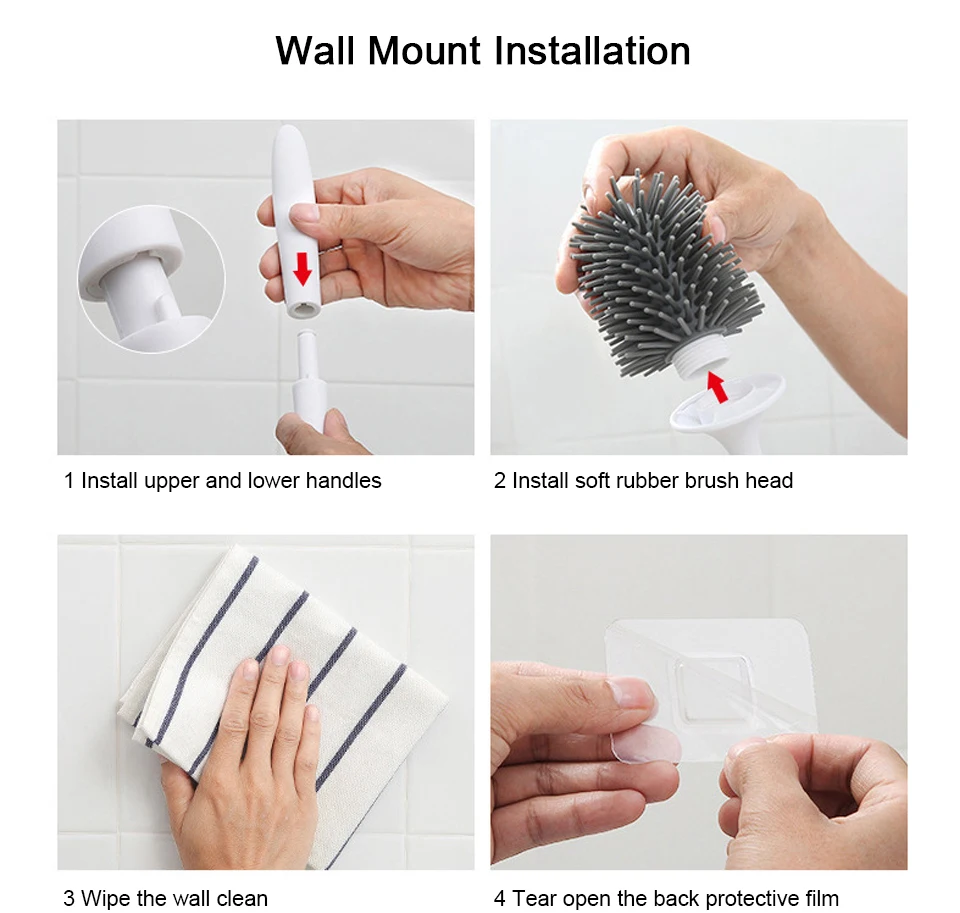 Wall Mount Installation

1 Install upper and lower handles

2 Install soft rubber brush head

3 Wipe the wall clean

4 Tear open the back protective film