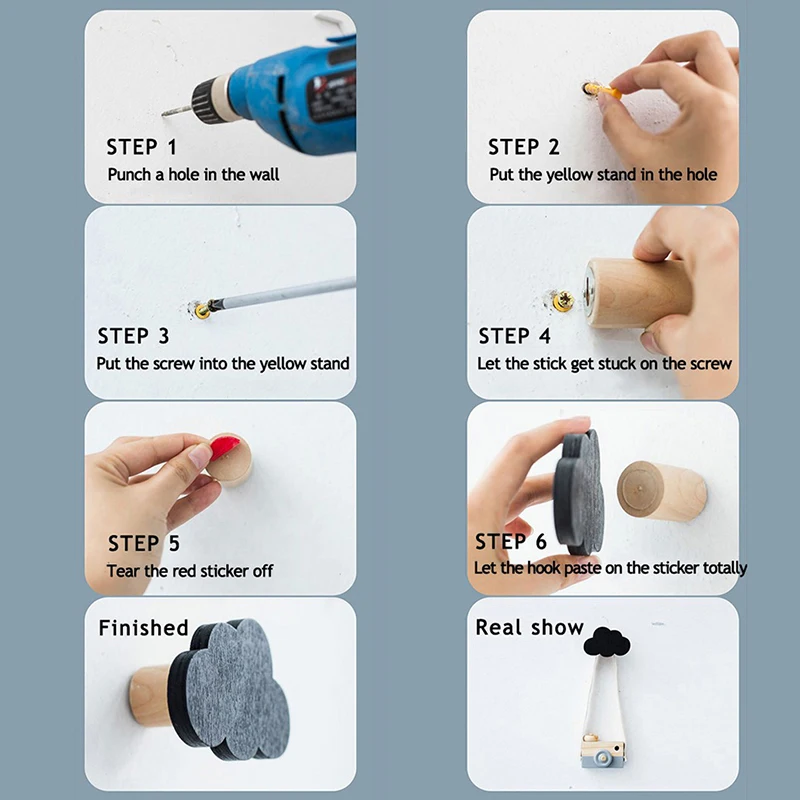 STEP 1
Punch a hole in the wall

STEP 2
Put the yellow stand in the hole

STEP 3
Put the screw into the yellow stand

STEP 4
Let the stick get stuck on the screw

STEP 5
Tear the red sticker off

STEP 6
Let the hook paste on the sticker totally

Finished

Real show