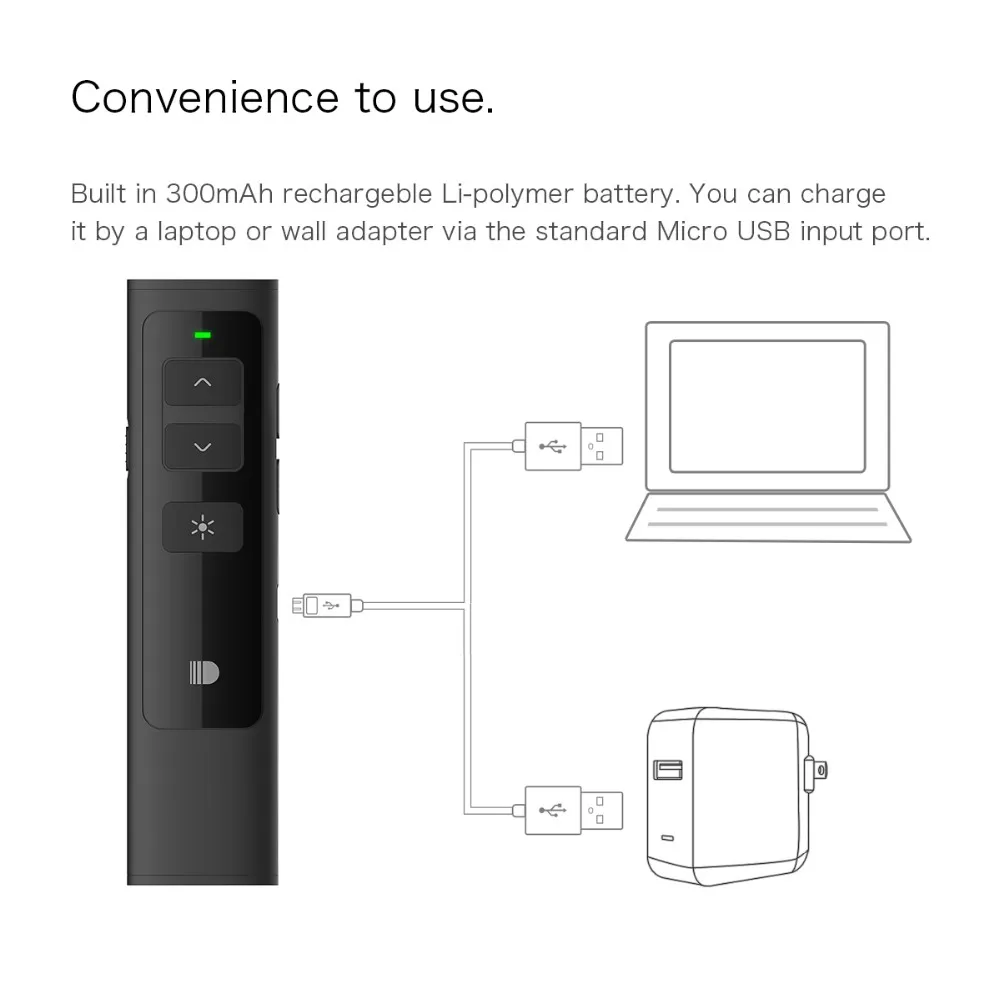 Convenience to use.

Built in 300mAh rechargeble Li-polymer battery. You can charge it by a laptop or wall adapter via the standard Micro USB input port.