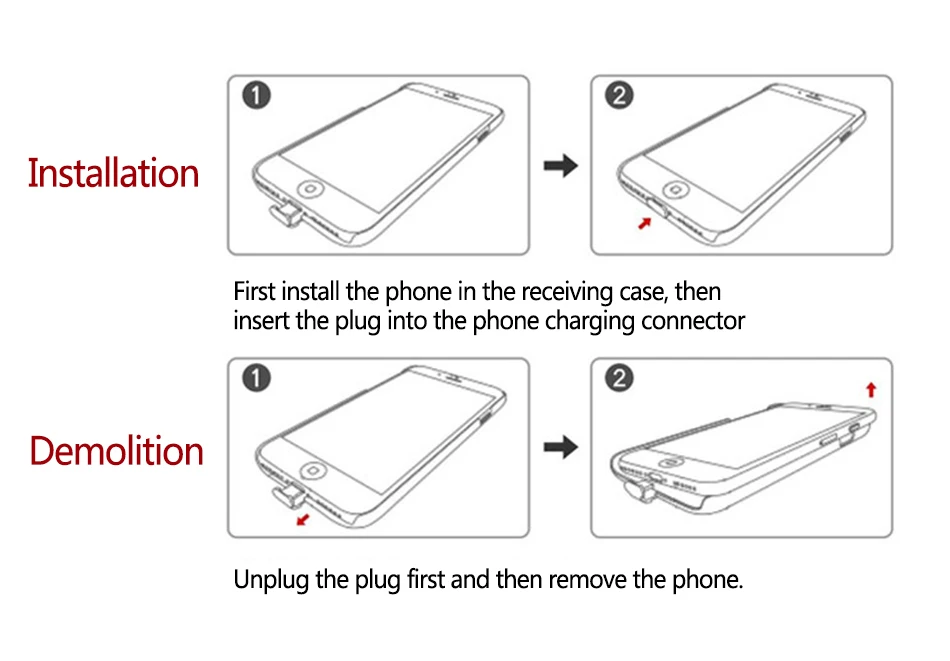 Installation

1

2

First install the phone in the receiving case, then insert the plug into the phone charging connector

Demolition

1

2

Unplug the plug first and then remove the phone.