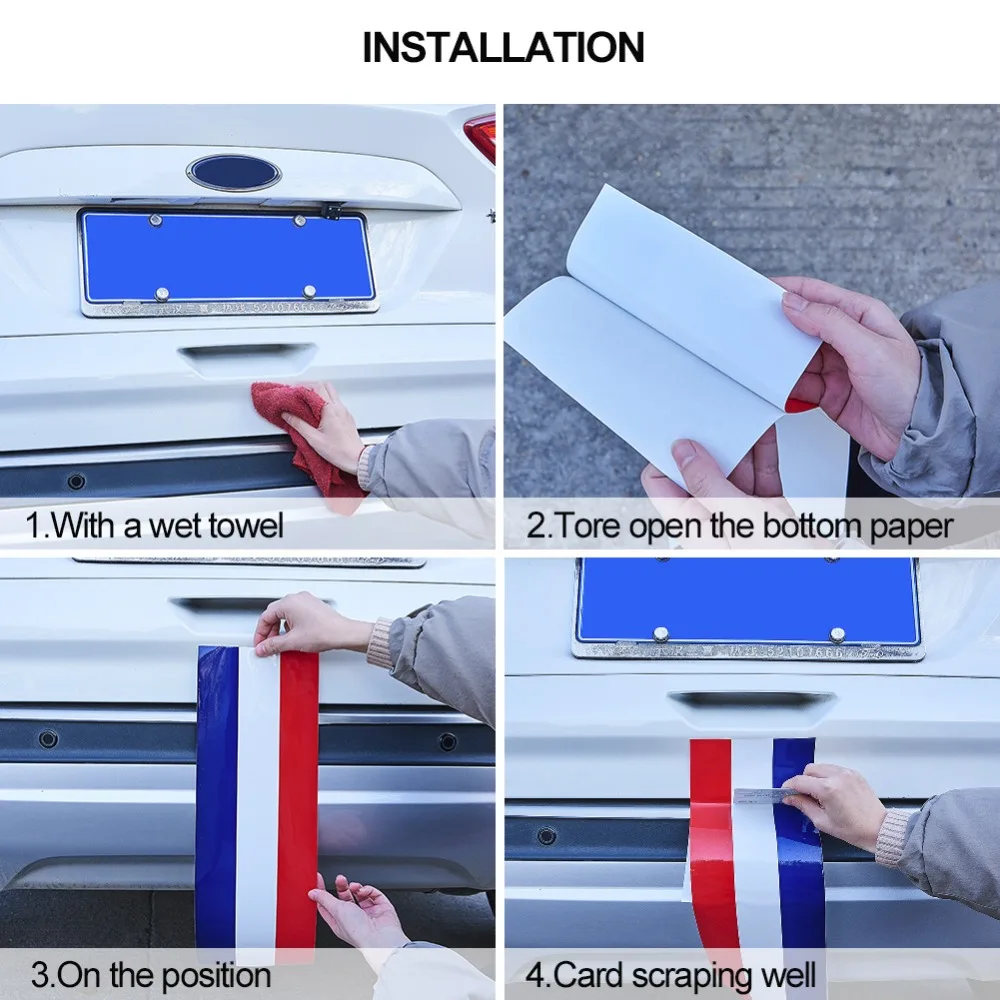 INSTALLATION

1.With a wet towel

2.Tore open the bottom paper

3.On the position

4.Card scraping well