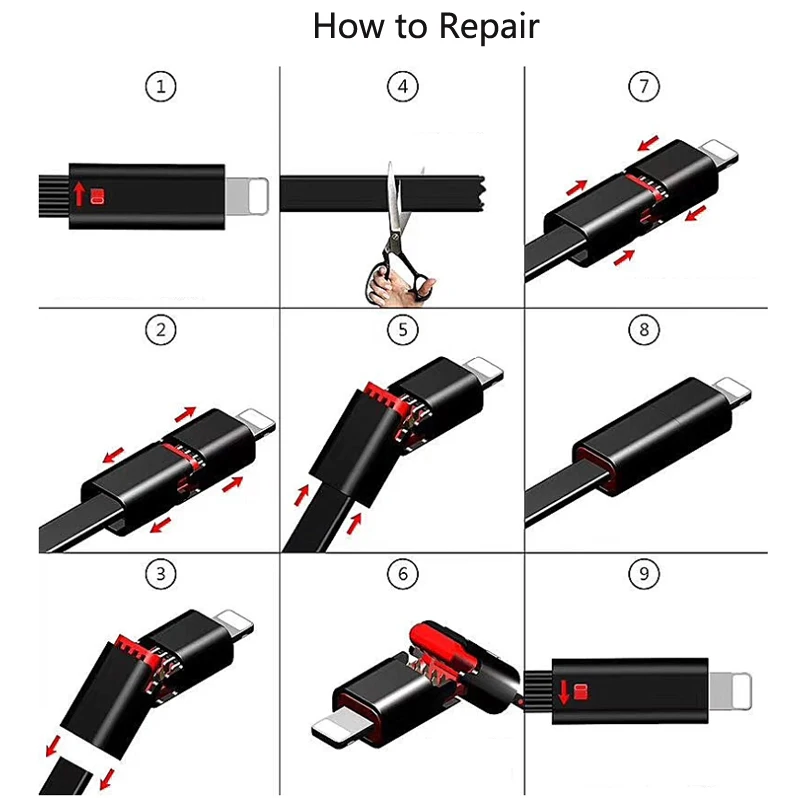 How to Repair

1

4

7

2

5

8

3

6

9