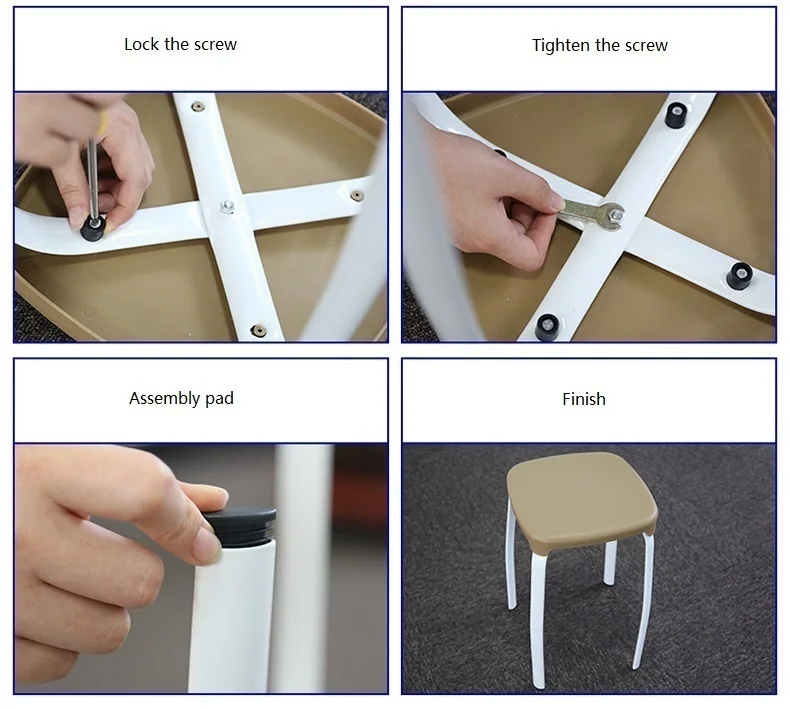 Lock the screw

Tighten the screw

Assembly pad

Finish