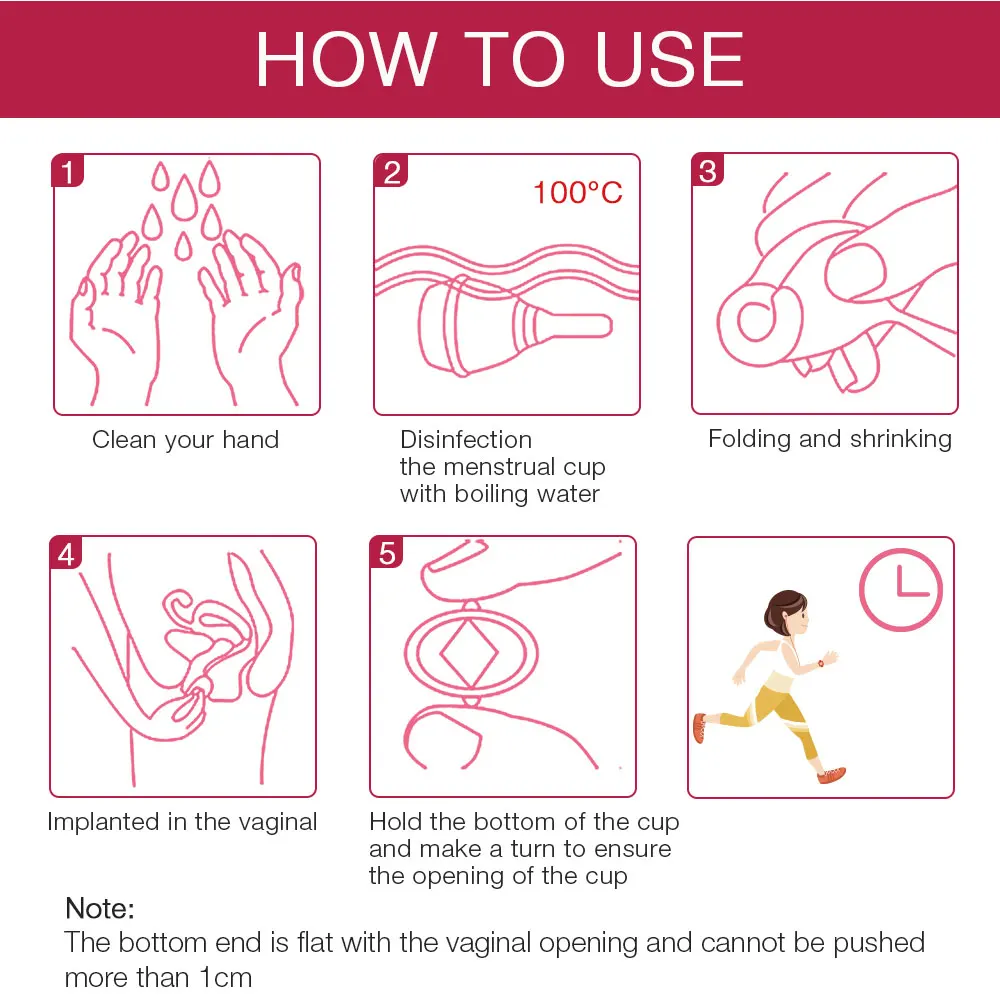 HOW TO USE

1

Clean your hand

2

100°C

Disinfection
the menstrual cup
with boiling water

3

Folding and shrinking

4

Implanted in the vaginal

5

Hold the bottom of the cup and make a turn to ensure the opening of the cup

Note:
The bottom end is flat with the vaginal opening and cannot be pushed more than 1cm