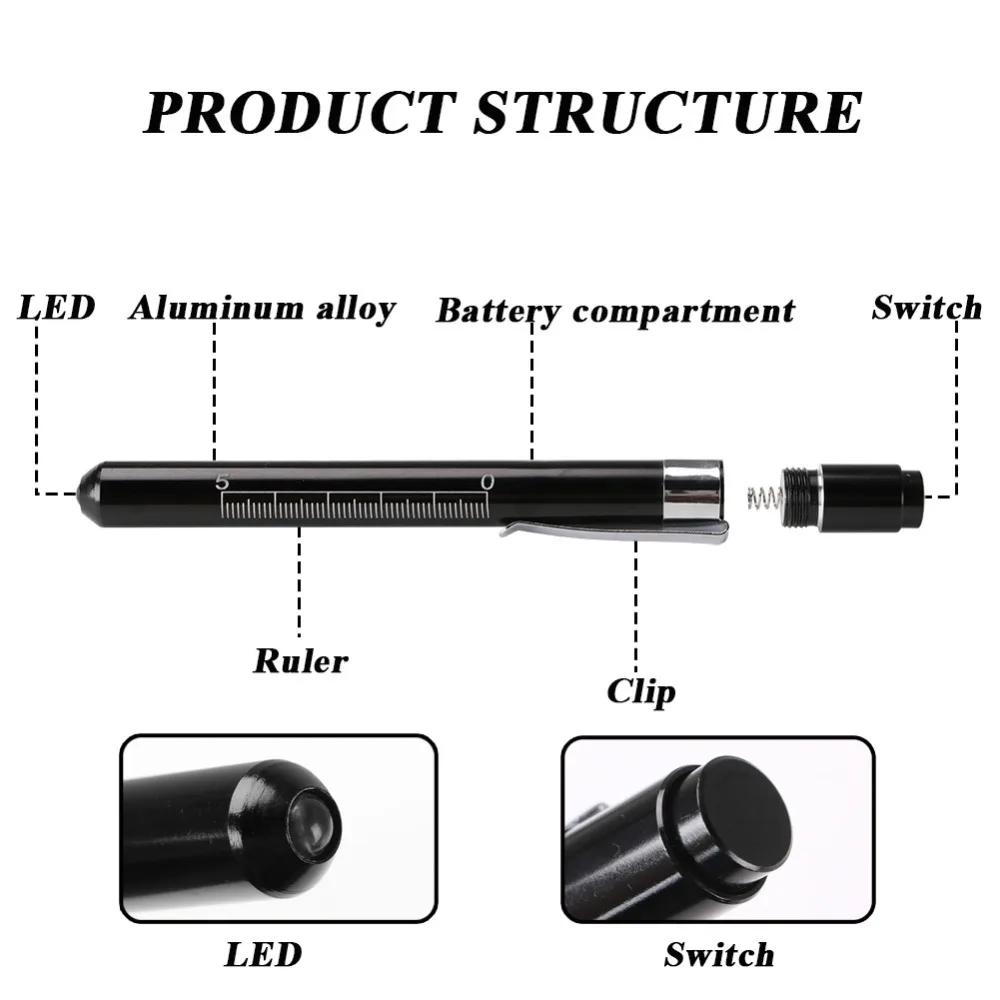 PRODUCT STRUCTURE

LED

Aluminum alloy

Battery compartment

Switch

5

0

Ruler

Clip

LED

Switch