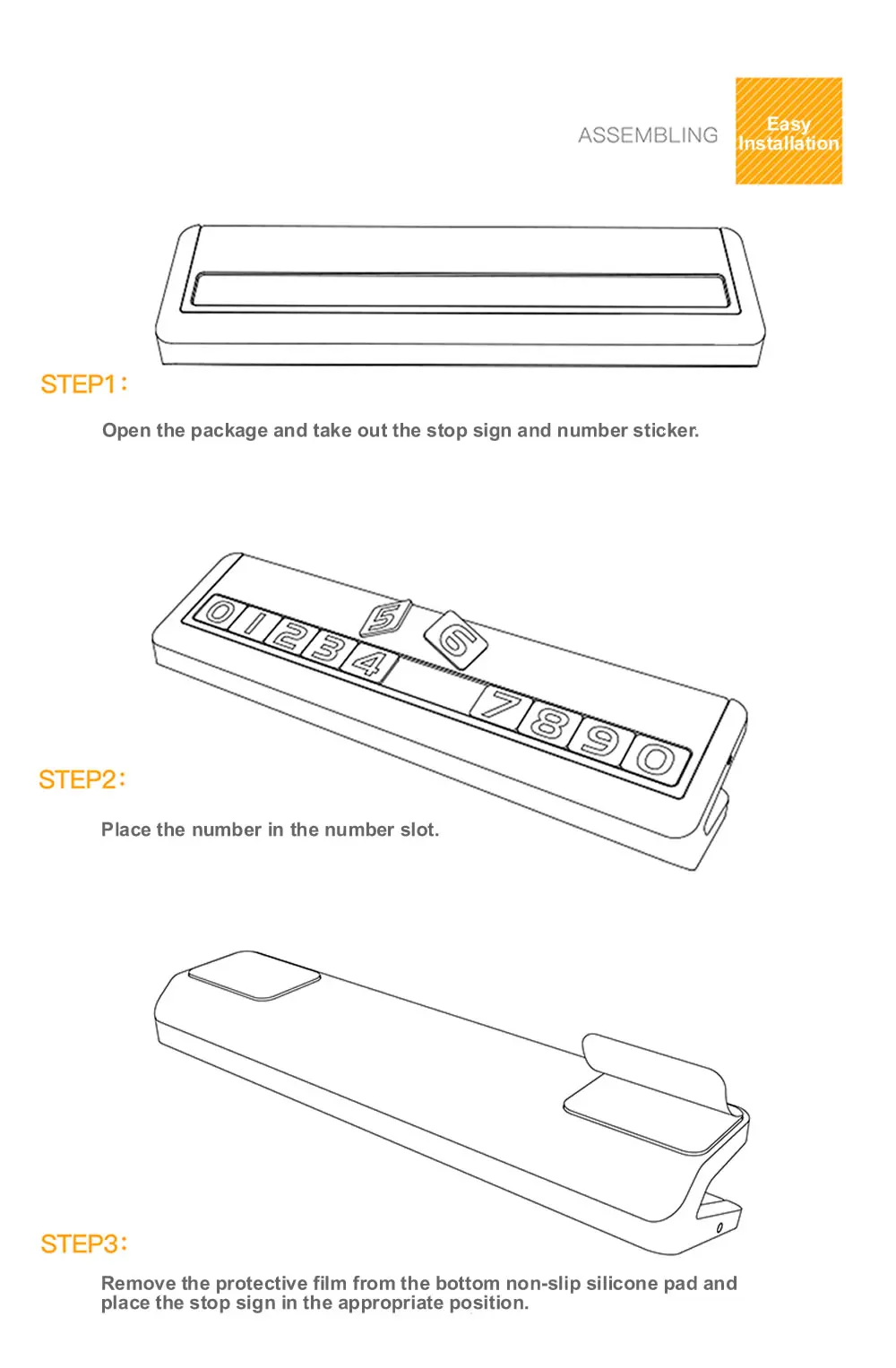 ASSEMBLING

Easy Installation

STEP1：

Open the package and take out the stop sign and number sticker.

0 1 2 3 4 5 6 7 8 9 0

STEP2：

Place the number in the number slot.

STEP3：

Remove the protective film from the bottom non-slip silicone pad and place the stop sign in the appropriate position.