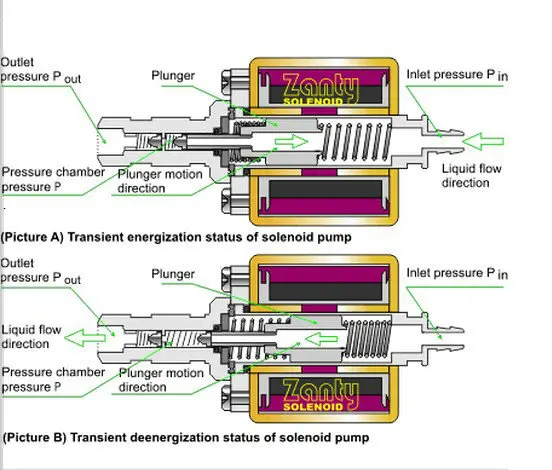 Outlet pressure P out
Plunger
Zanty SOLENOID
Inlet pressure P in
Pressure chamber pressure P
Plunger motion direction
Liquid flow direction

(Picture A) Transient energization status of solenoid pump

Outlet pressure P out
Plunger
Inlet pressure P in
Liquid flow direction
Pressure chamber pressure P
Plunger motion direction
Zanty SOLENOID

(Picture B) Transient deenergization status of solenoid pump