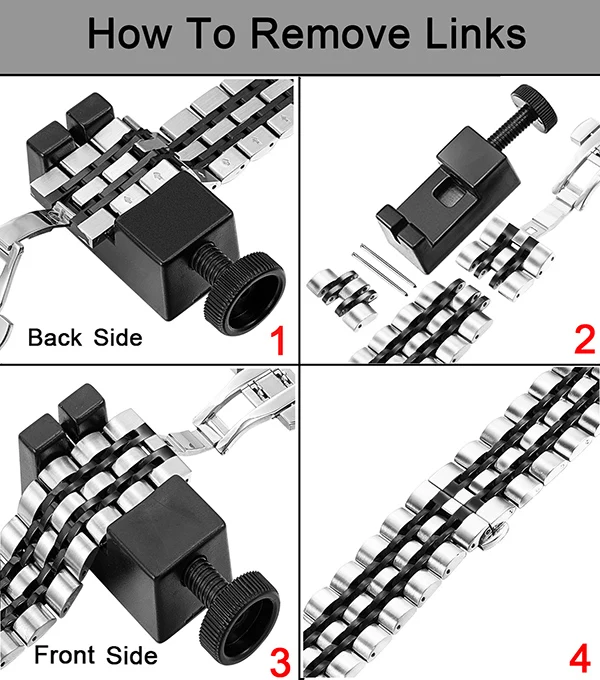 How To Remove Links

Back Side

1

2

Front Side

3

4