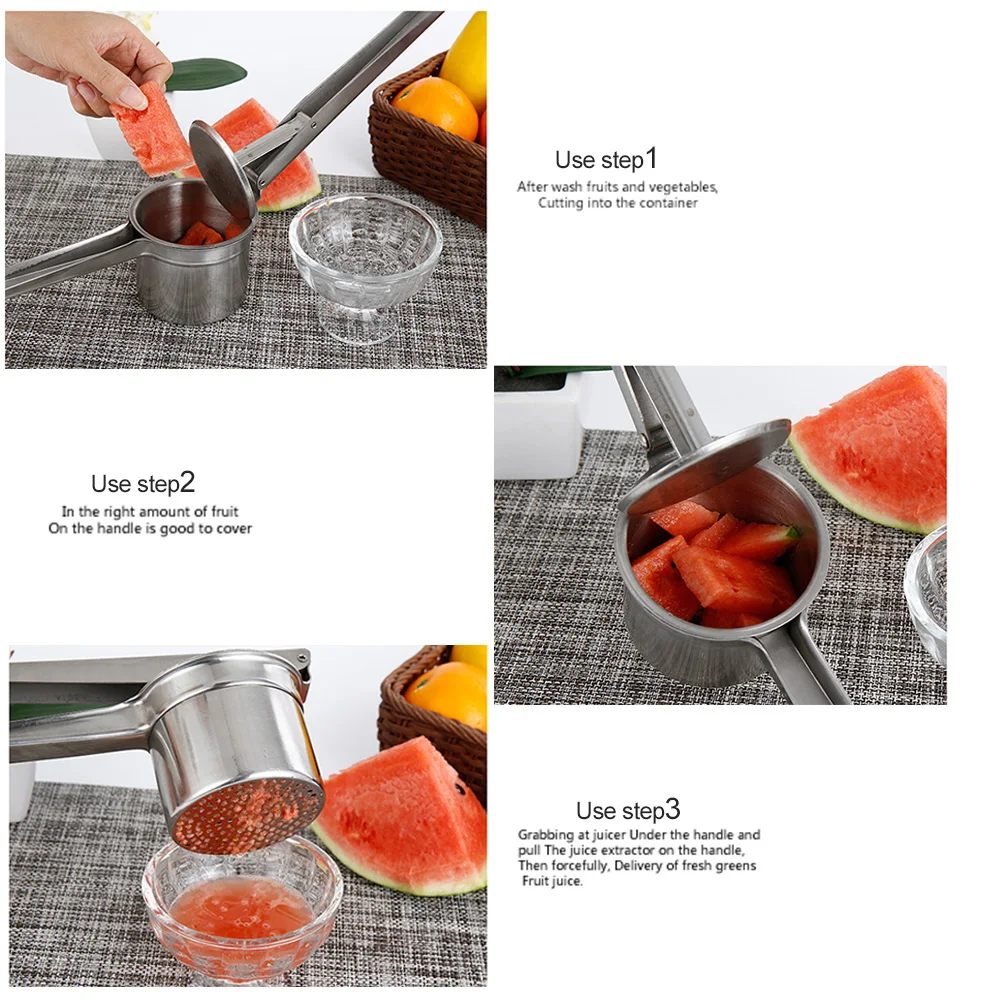 Use step1
After wash fruits and vegetables, Cutting into the container

Use step2
In the right amount of fruit
On the handle is good to cover

Use step3
Grabbing at juicer Under the handle and pull The juice extractor on the handle, Then forcefully, Delivery of fresh greens Fruit juice.