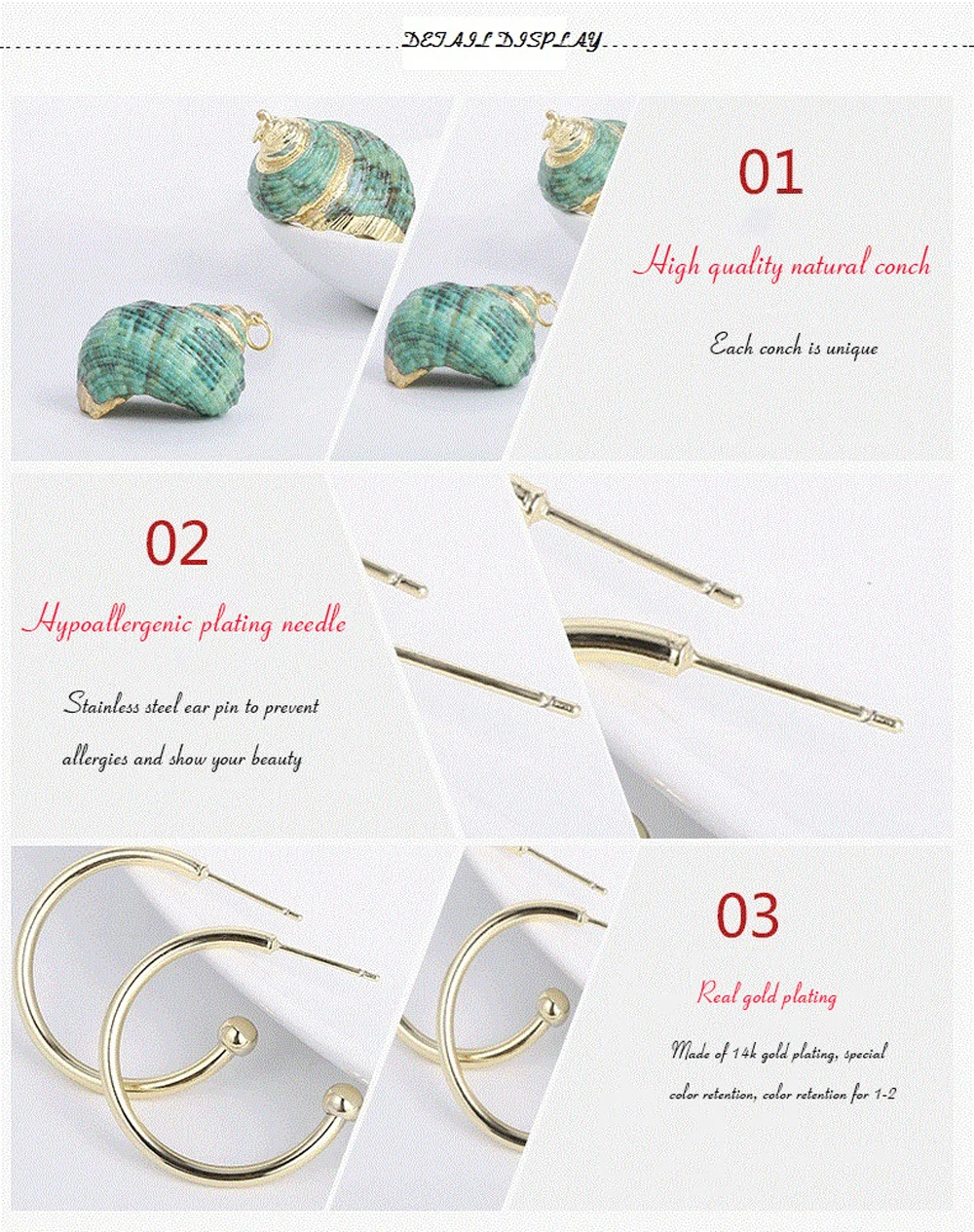 DETAIL DISPLAY

01

High quality natural conch

Each conch is unique

02

Hypoallergenic plating needle

Stainless steel ear pin to prevent allergies and show your beauty

03

Real gold plating

Made of 14k gold plating, special color retention, color retention for 1-2