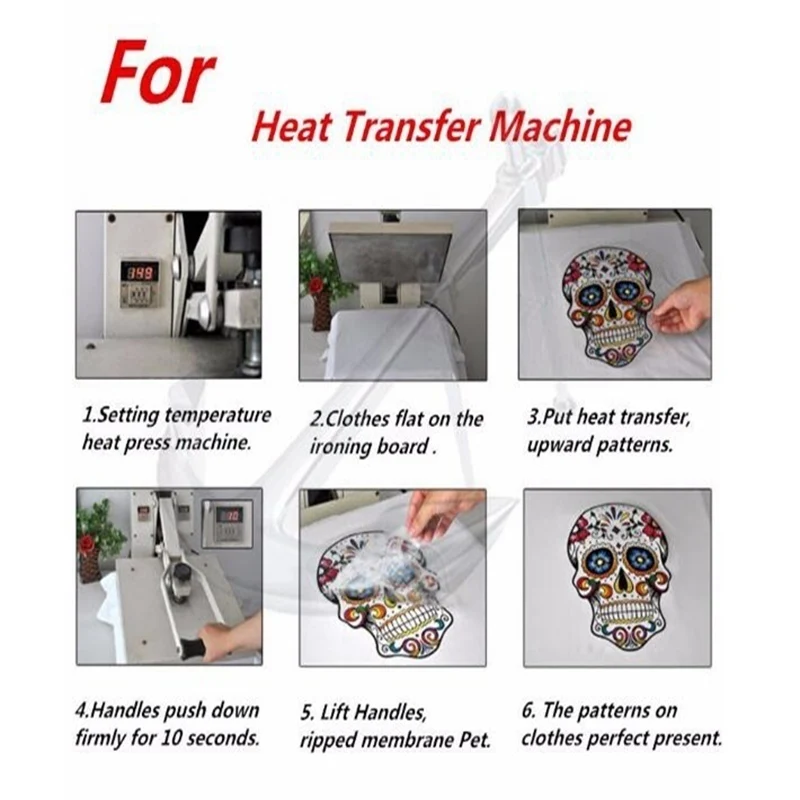 For

Heat Transfer Machine

1.Setting temperature heat press machine.

2.Clothes flat on the ironing board .

3.Put heat transfer, upward patterns.

4.Handles push down firmly for 10 seconds.

5. Lift Handles, ripped membrane Pet.

6. The patterns on clothes perfect present.