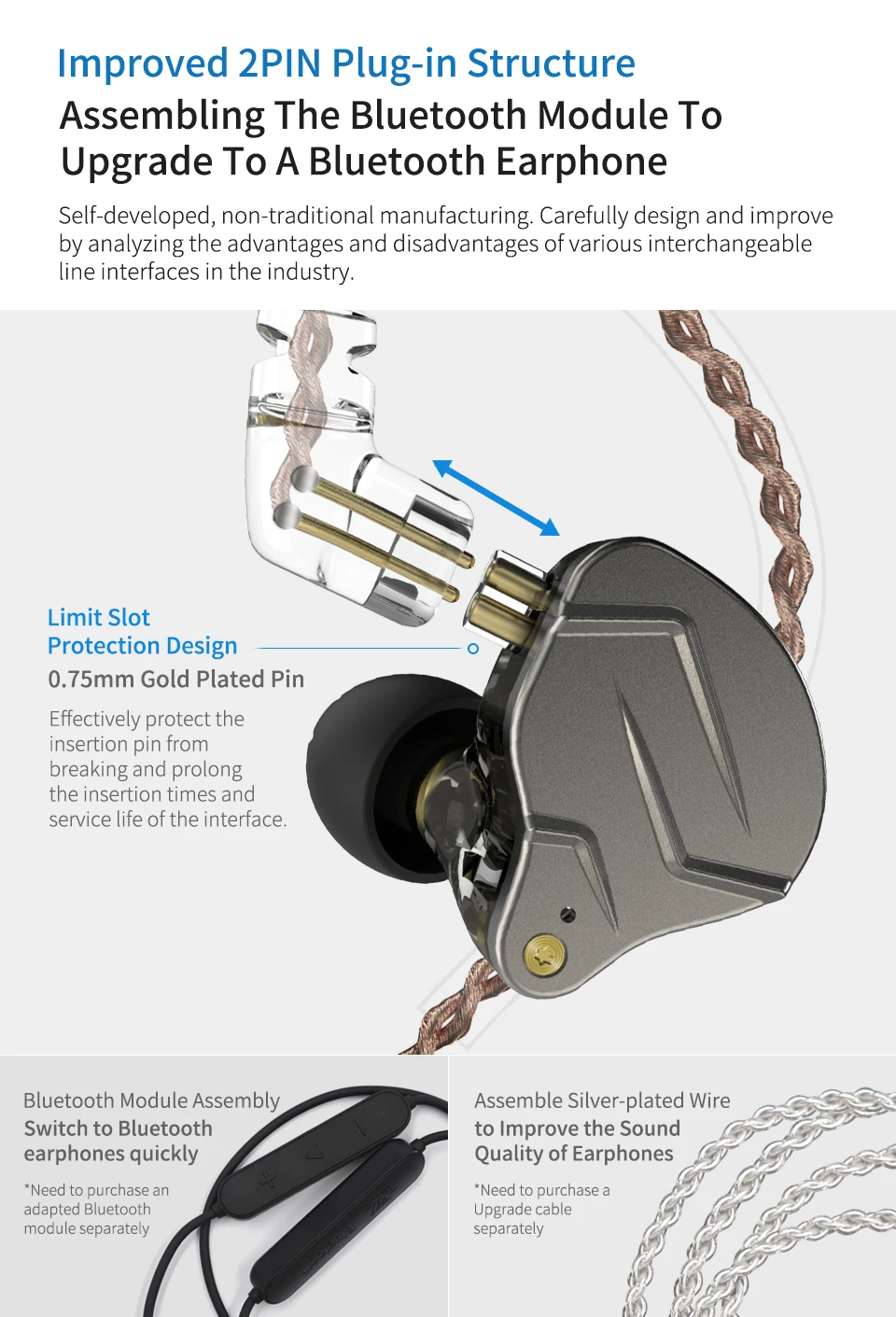 Improved 2PIN Plug-in Structure
Assembling The Bluetooth Module To Upgrade To A Bluetooth Earphone

Self-developed, non-traditional manufacturing. Carefully design and improve by analyzing the advantages and disadvantages of various interchangeable line interfaces in the industry.

Limit Slot
Protection Design
0.75mm Gold Plated Pin

Effectively protect the insertion pin from breaking and prolong the insertion times and service life of the interface.

Bluetooth Module Assembly
Switch to Bluetooth earphones quickly

*Need to purchase an adapted Bluetooth module separately

Assemble Silver-plated Wire to Improve the Sound Quality of Earphones

*Need to purchase a Upgrade cable separately