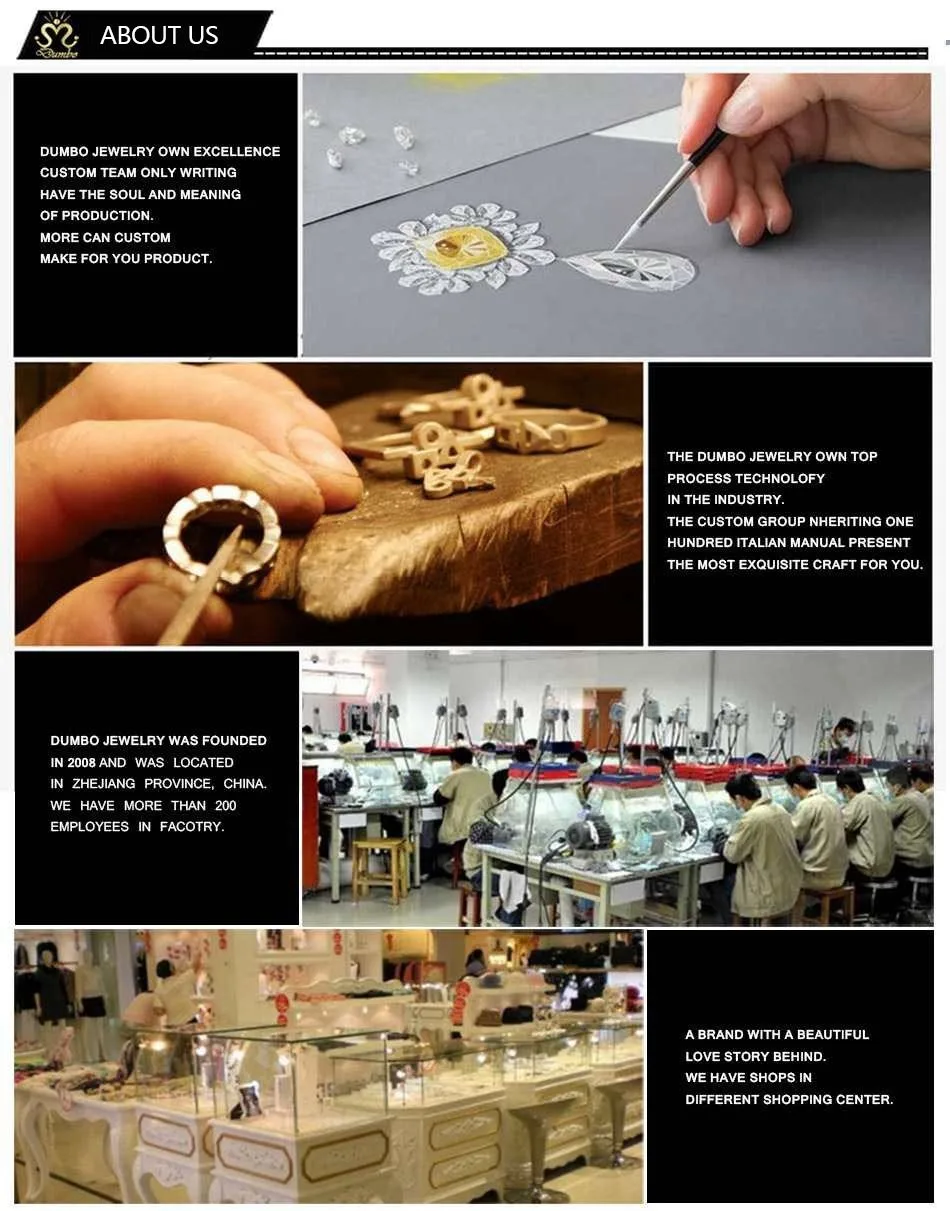 Dumbo

ABOUT US

DUMBO JEWELRY OWN EXCELLENCE CUSTOM TEAM ONLY WRITING HAVE THE SOUL AND MEANING OF PRODUCTION. MORE CAN CUSTOM MAKE FOR YOU PRODUCT.

THE DUMBO JEWELRY OWN TOP PROCESS TECHNOLOFY IN THE INDUSTRY. THE CUSTOM GROUP NHERITING ONE HUNDRED ITALIAN MANUAL PRESENT THE MOST EXQUISITE CRAFT FOR YOU.

DUMBO JEWELRY WAS FOUNDED IN 2008 AND WAS LOCATED IN ZHEJIANG PROVINCE, CHINA. WE HAVE MORE THAN 200 EMPLOYEES IN FACOTRY.

A BRAND WITH A BEAUTIFUL LOVE STORY BEHIND. WE HAVE SHOPS IN DIFFERENT SHOPPING CENTER.