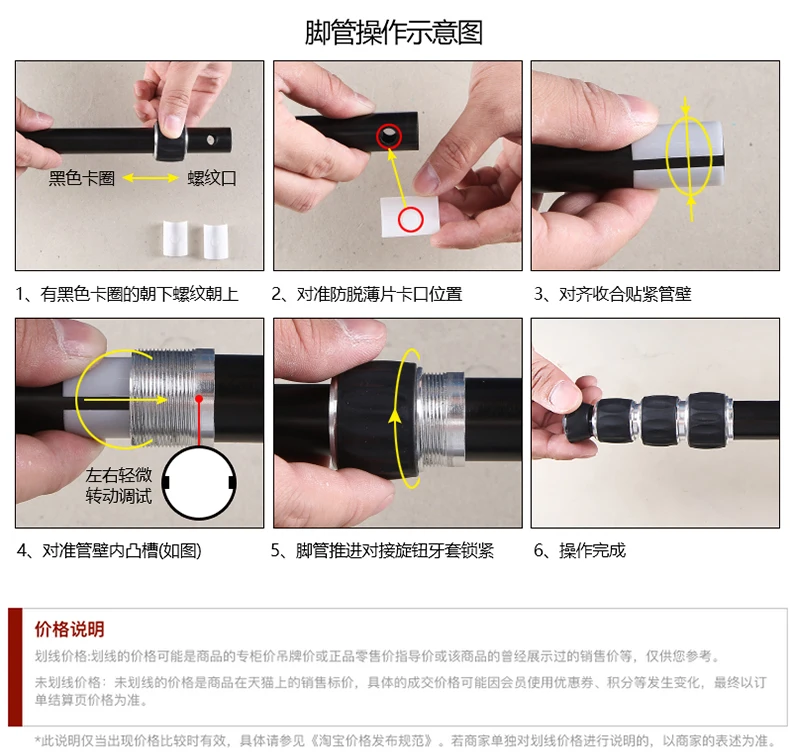 脚管操作示意图

黑色卡圈
螺纹口

1、有黑色卡圈的朝下螺纹朝上

2、对准防脱薄片卡口位置

3、对齐收合贴紧管壁

左右轻微
转动调试

4、对准管壁内凸槽(如图)

5、脚管推进对接旋钮牙套锁紧

6、操作完成

价格说明

划线价格:划线的价格可能是商品的专柜价吊牌价或正品零售价指导价或该商品的曾经展示过的销售价等，仅供您参考。

未划线价格：未划线的价格是商品在天猫上的销售标价，具体的成交价格可能因会员使用优惠券、积分等发生变化，最终以订单结算页价格为准。

*此说明仅当出现价格比较时有效，具体请参见《淘宝价格发布规范》。若商家单独对划线价格进行说明的，以商家的表述为准。