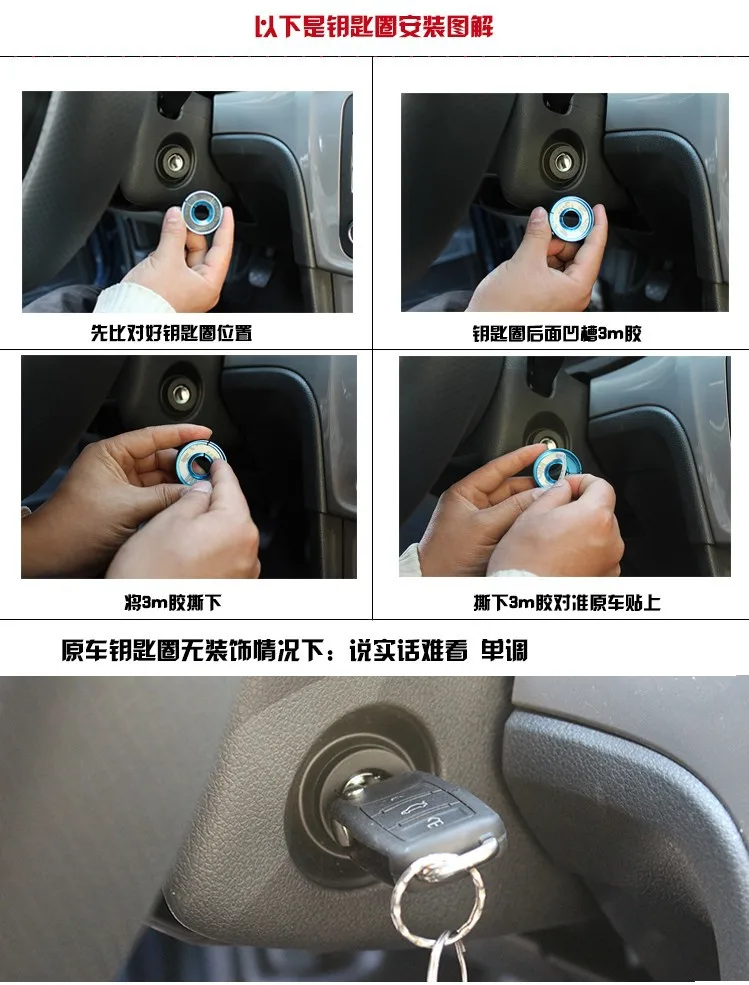 以下是钥匙圈安装图解

先比对好钥匙圈位置

钥匙圈后面凹槽3m胶

将3m胶撕下

撕下3m胶对准原车贴上

原车钥匙圈无装饰情况下：说实话难看 单调