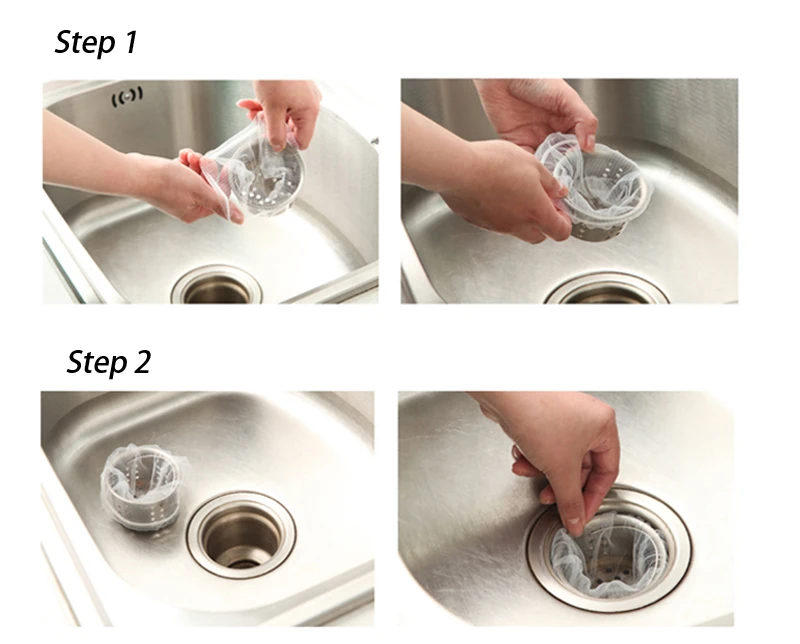 Step 1

Step 2