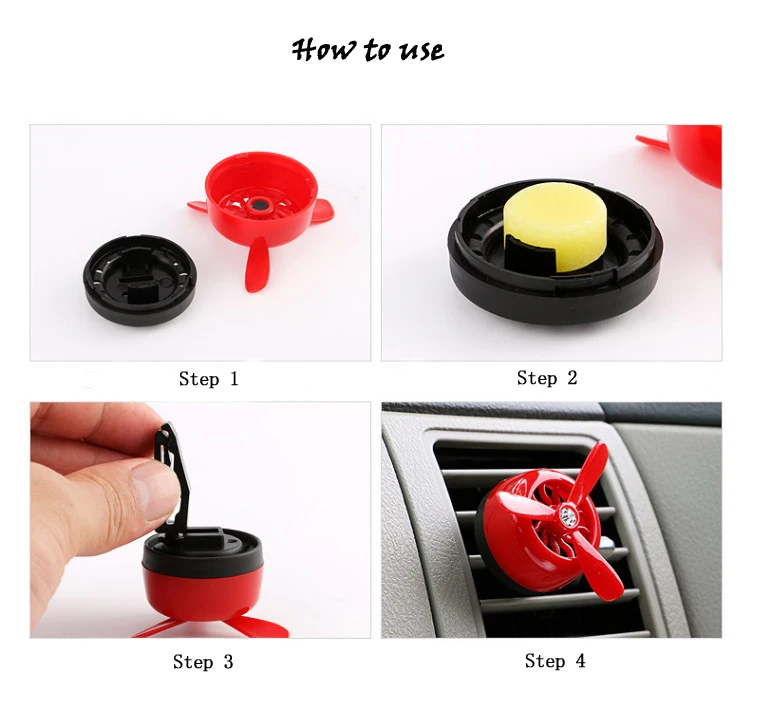 How to use

Step 1

Step 2

Step 3

Step 4