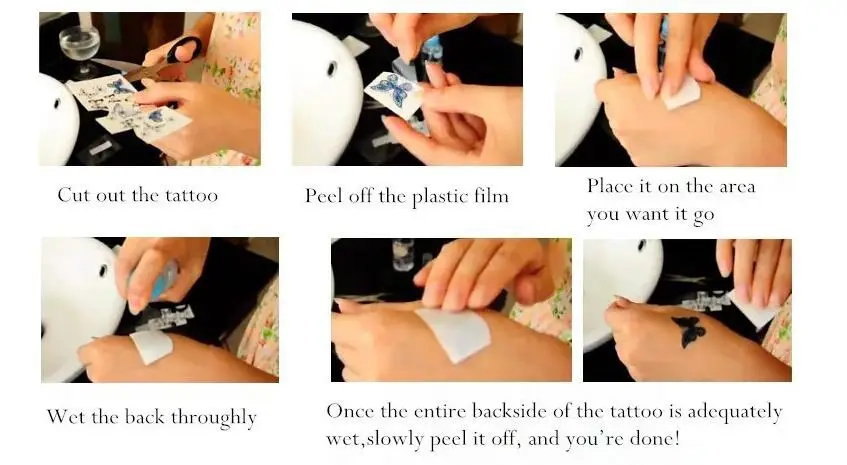 Cut out the tattoo

Peel off the plastic film

Place it on the area you want it go

Wet the back throughly

Once the entire backside of the tattoo is adequately wet,slowly peel it off, and you're done!