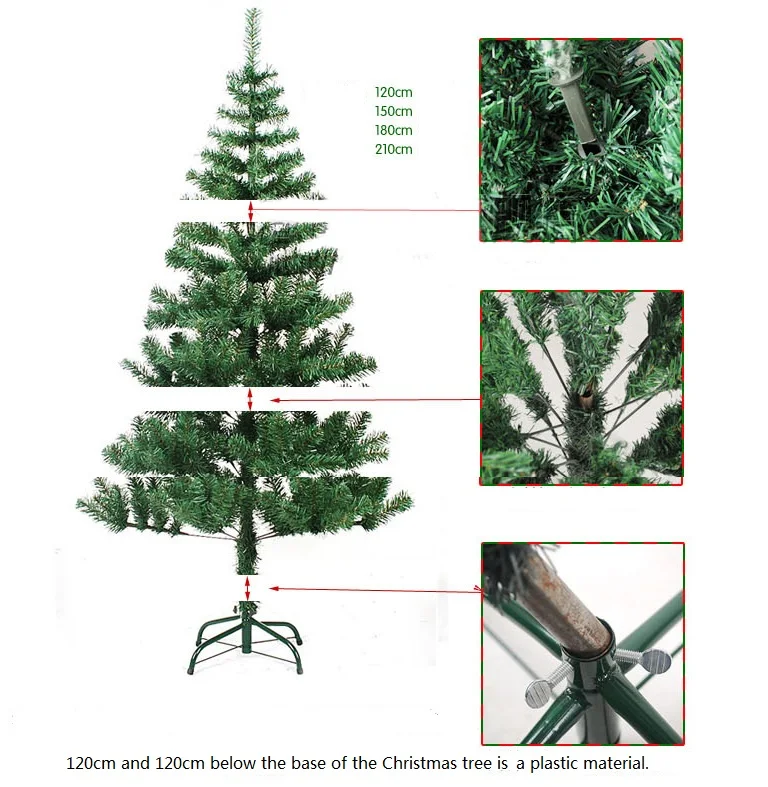 120cm
150cm
180cm
210cm

120cm and 120cm below the base of the Christmas tree is a plastic material.