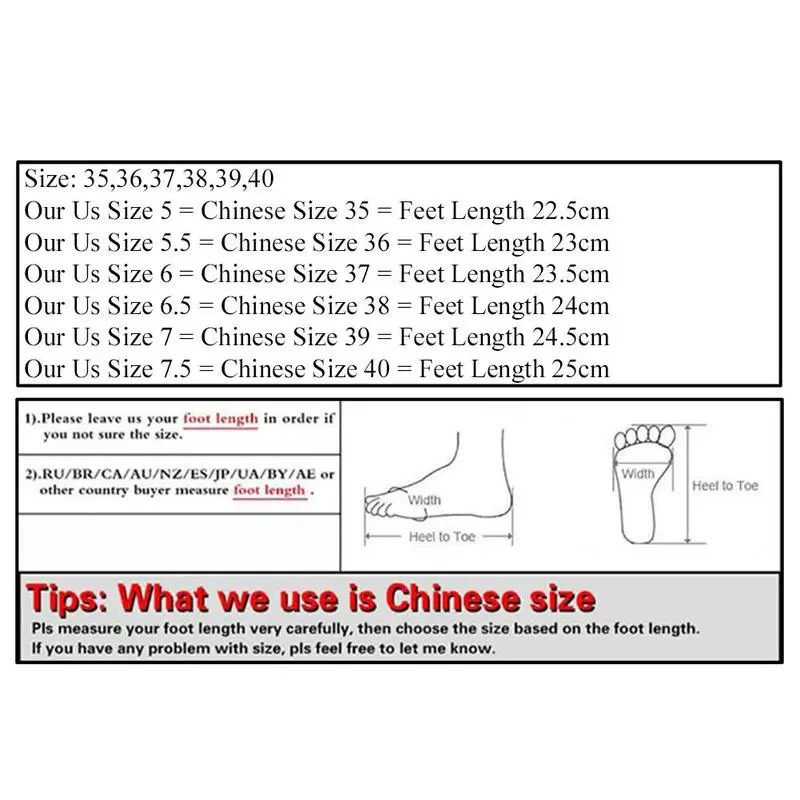 Size: 35,36,37,38,39,40
Our Us Size 5 = Chinese Size 35 = Feet Length 22.5cm
Our Us Size 5.5 = Chinese Size 36 = Feet Length 23cm
Our Us Size 6 = Chinese Size 37 = Feet Length 23.5cm
Our Us Size 6.5 = Chinese Size 38 = Feet Length 24cm
Our Us Size 7 = Chinese Size 39 = Feet Length 24.5cm
Our Us Size 7.5 = Chinese Size 40 = Feet Length 25cm

1).Please leave us your foot length in order if you not sure the size.

2).RU/BR/CA/AU/NZ/ES/JP/UA/BY/AE or other country buyer measure foot length .

Width

Heel to Toe

Width

Heel to Toe

Tips: What we use is Chinese size

Pls measure your foot length very carefully, then choose the size based on the foot length.
If you have any problem with size, pls feel free to let me know.