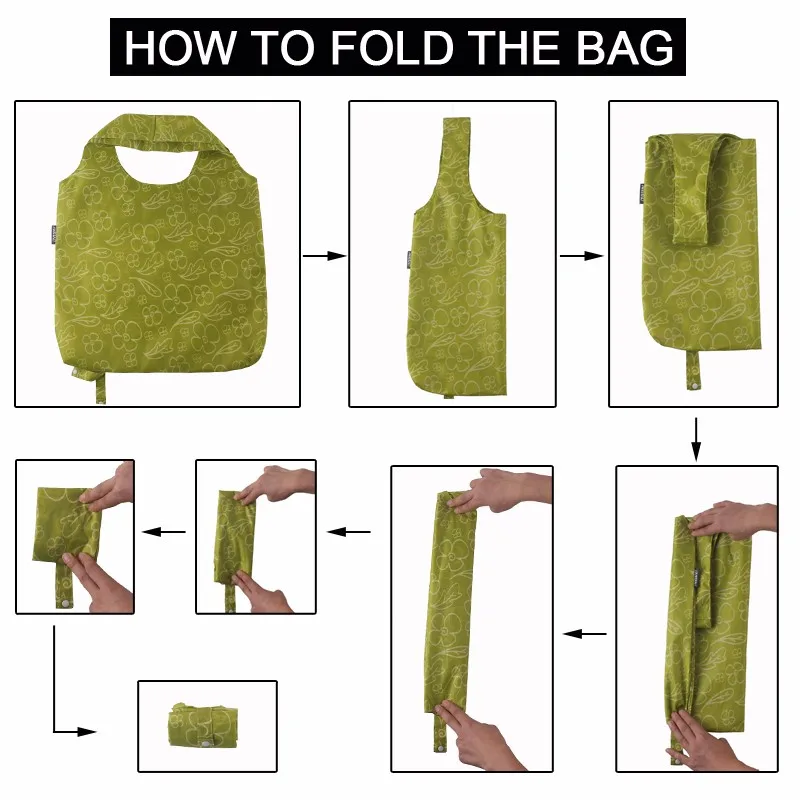 HOW TO FOLD THE BAG